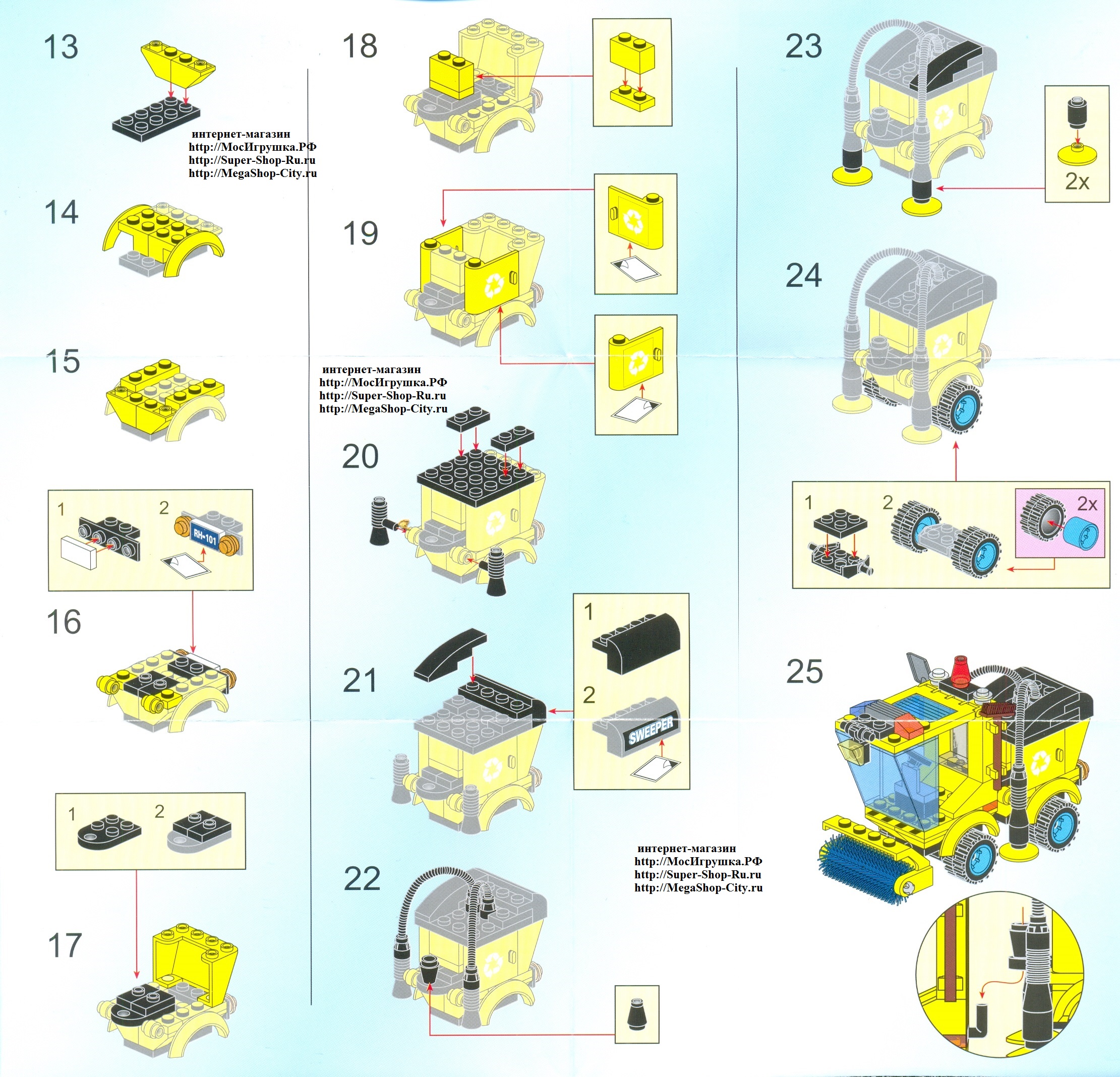 13

интернет-магазин
http://МосИгрушка.РФ
http://Super-Shop-Ru.ru
http://MegaShop-City.ru

14

15

1
2
RH-101

16

1
2

17

18

19

интернет-магазин
http://МосИгрушка.РФ
http://Super-Shop-Ru.ru
http://MegaShop-City.ru

20

21

1
2
SWEEPER

22

интернет-магазин
http://МосИгрушка.РФ
http://Super-Shop-Ru.ru
http://MegaShop-City.ru

23

2x

24

1
2
2x

25