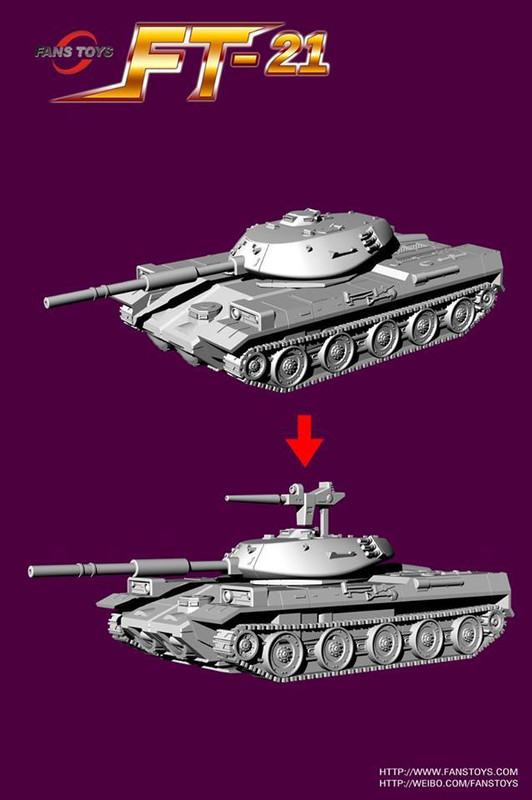 FANS TOYS FT-21

HTTP://WWW.FANSTOYS.COM
HTTP://WEIBO.COM/FANSTOYS