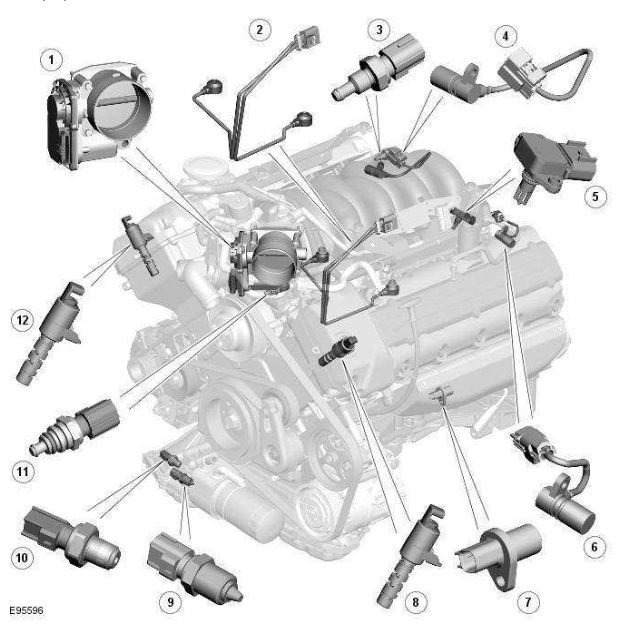 1
2
3
4
5
12
11
10
9
8
7
6
E95596