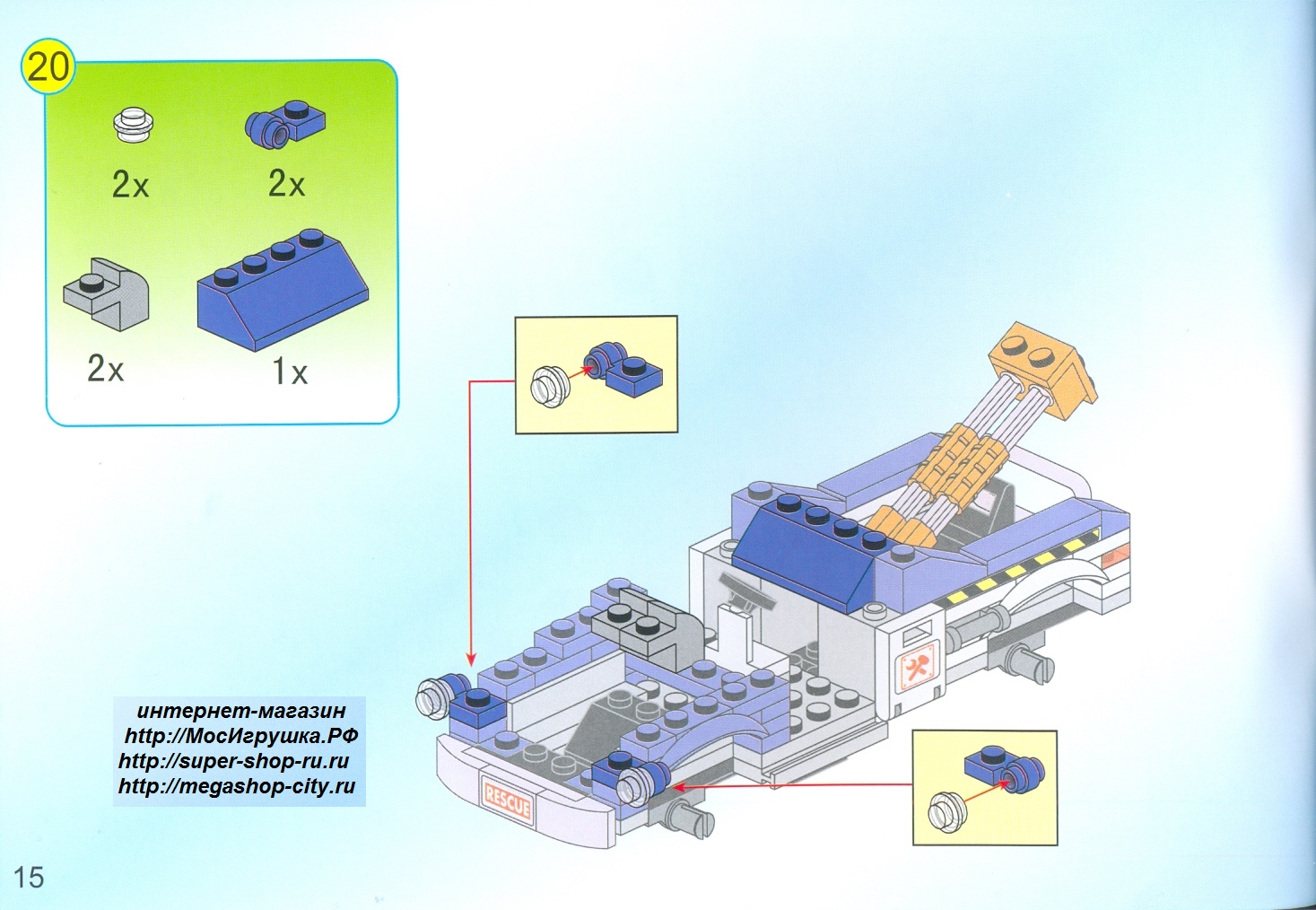 20

2x

2x

2x

1x

RESCUE

интернет-магазин
http://МосИгрушка.РФ
http://super-shop-ru.ru
http://megashop-city.ru

15