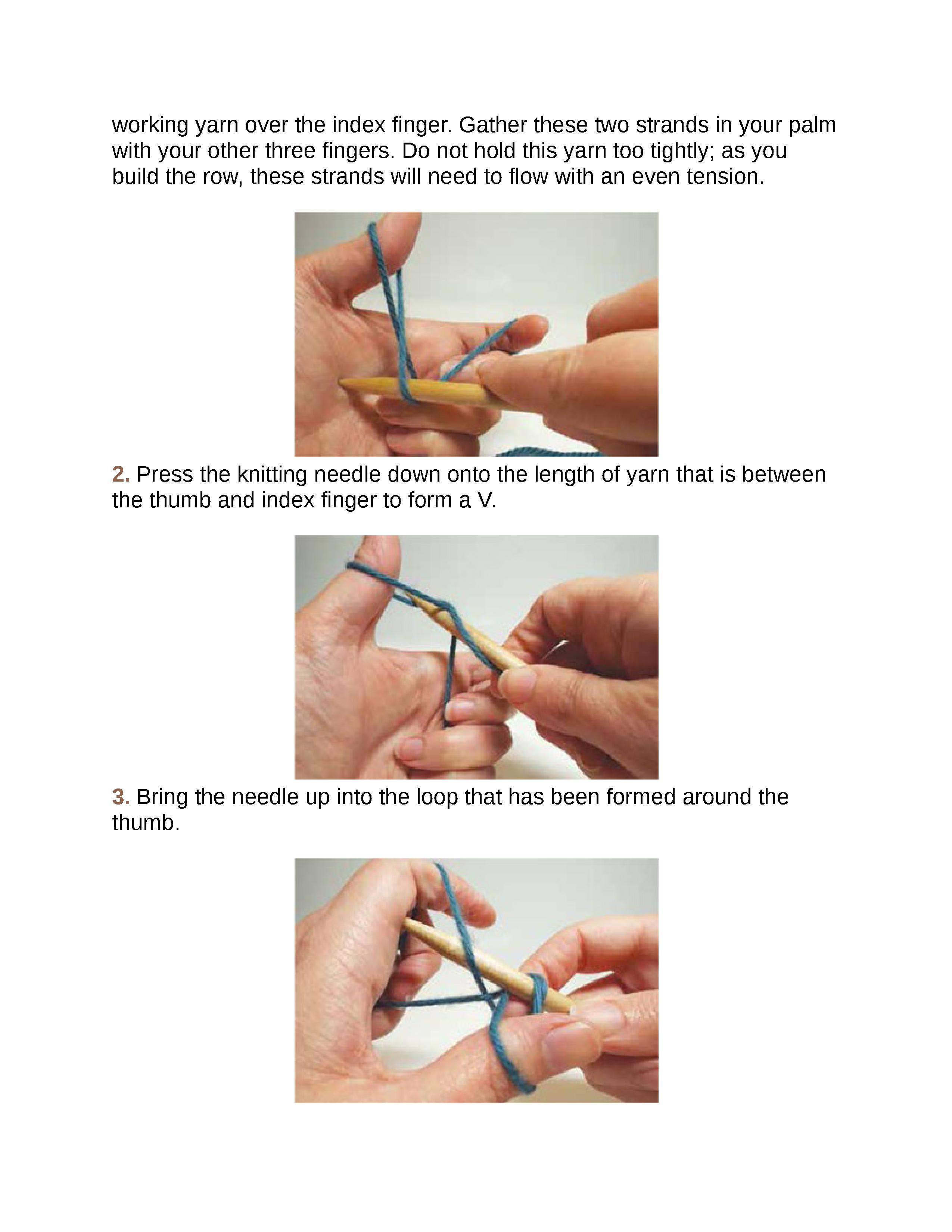 working yarn over the index finger. Gather these two strands in your palm with your other three fingers. Do not hold this yarn too tightly; as you build the row, these strands will need to flow with an even tension.

2. Press the knitting needle down onto the length of yarn that is between the thumb and index finger to form a V.

3. Bring the needle up into the loop that has been formed around the thumb.