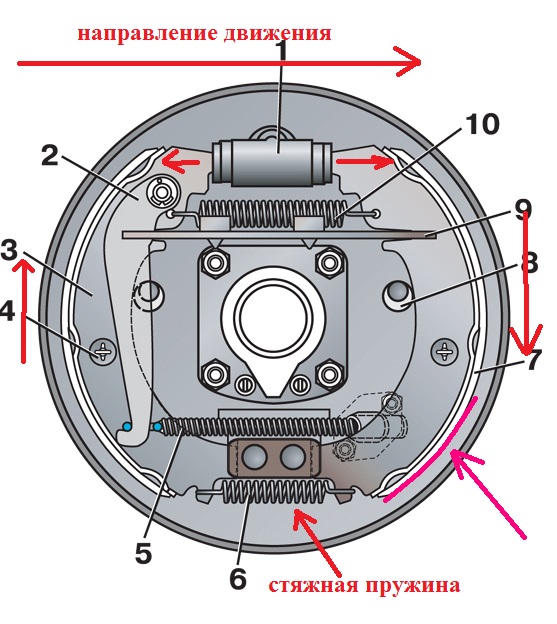 направление движения

1

10

2

9

3

8

4

7

5

6

стяжная пружина