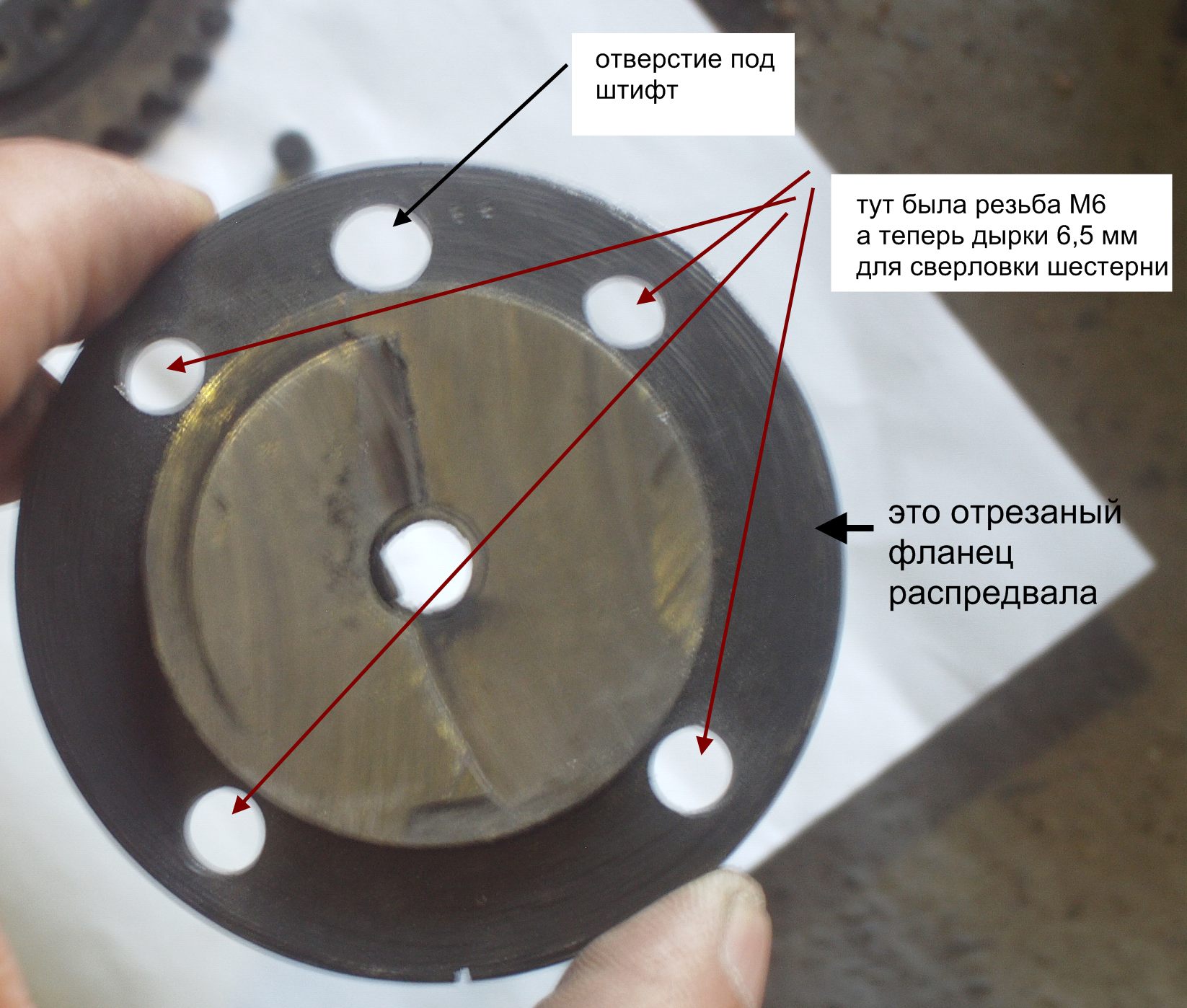 отверстие под штифт

тут была резьба М6
а теперь дырки 6,5 мм
для сверловки шестерни

это отрезаный фланец распредвала