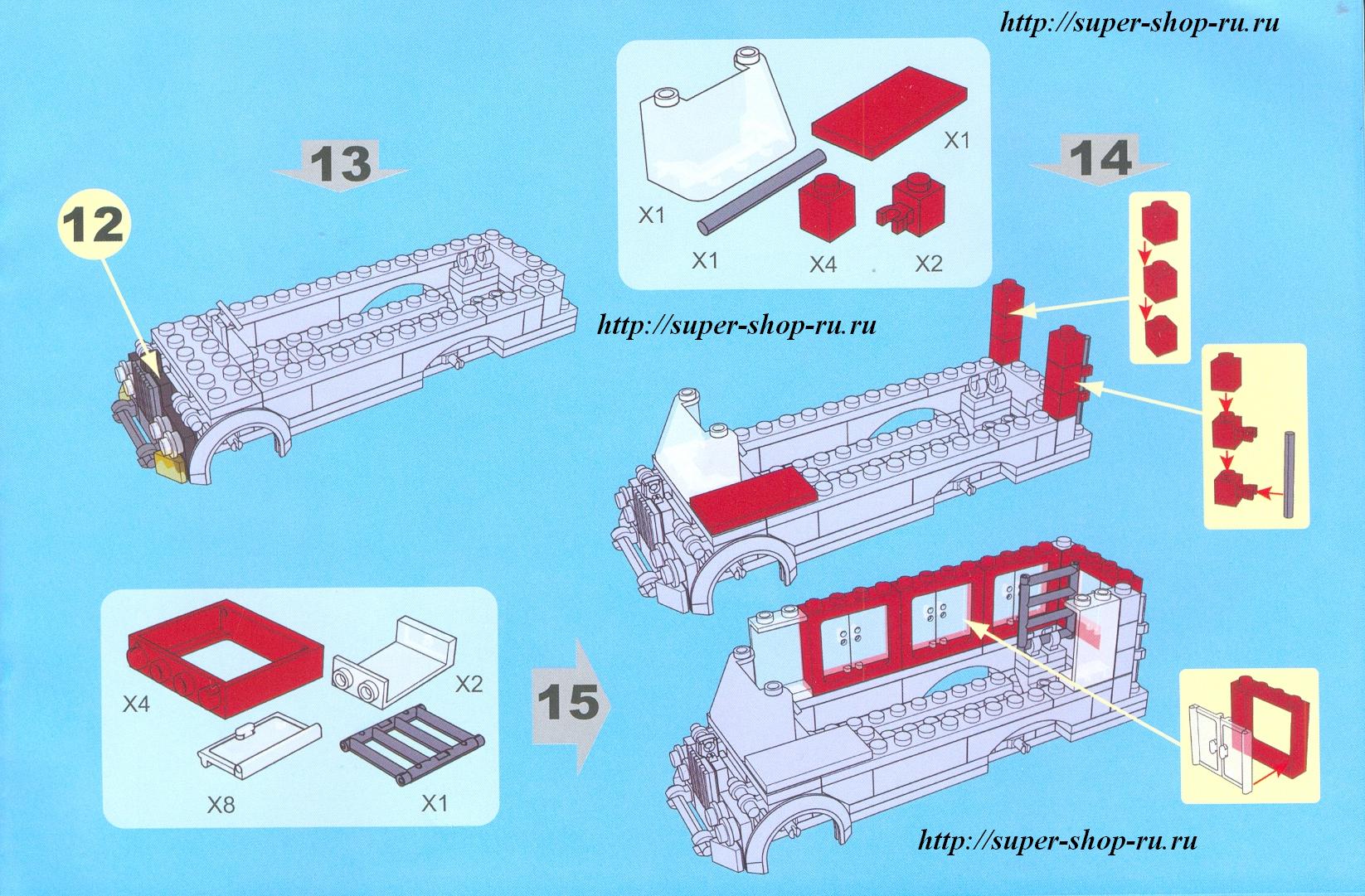 http://super-shop-ru.ru

13

12

X1

X1

X1

X4

X2

14

http://super-shop-ru.ru

X4

X2

X8

X1

15

http://super-shop-ru.ru