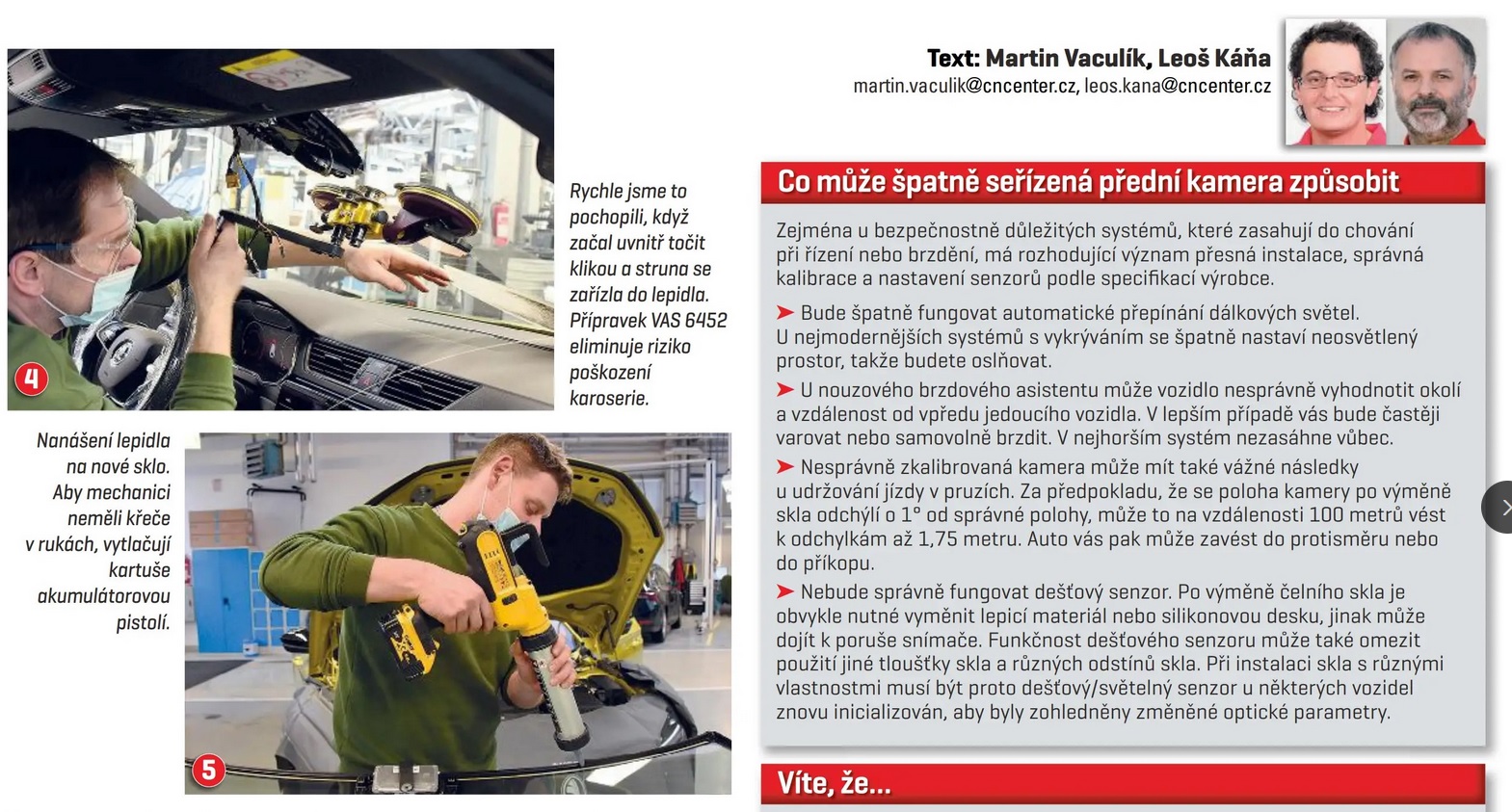 4

Rychle jsme to pochopili, když začal uvnitř točit klikou a struna se zařízla do lepidla. Přípravek VAS 6452 eliminuje riziko poškození karoserie.

Nanášení lepidla na nové sklo. Aby mechanici neměli křeče v rukách, vytlačují kartuše akumulátorovou pistolí.

5

Text: Martin Vaculík, Leoš Káňa
martin.vaculik@cncenter.cz, leos.kana@cncenter.cz

Co může špatně seřízená přední kamera způsobit

Zejména u bezpečnostně důležitých systémů, které zasahují do chování při řízení nebo brzdění, má rozhodující význam přesná instalace, správná kalibrace a nastavení senzorů podle specifikací výrobce.

➤ Bude špatně fungovat automatické přepínání dálkových světel. U nejmodernějších systémů s vykrýváním se špatně nastaví neosvětlený prostor, takže budete oslňovat.

➤ U nouzového brzdového asistentu může vozidlo nesprávně vyhodnotit okolí a vzdálenost od vpředu jedoucího vozidla. V lepším případě vás bude častěji varovat nebo samovolně brzdit. V nejhorším systém nezasáhne vůbec.

➤ Nesprávně zkalibrovaná kamera může mít také vážné následky u udržování jízdy v pruzích. Za předpokladu, že se poloha kamery po výměně skla odchýlí o 1° od správné polohy, může to na vzdálenosti 100 metrů vést k odchylkám až 1,75 metru. Auto vás pak může zavést do protisměru nebo do příkopu.

➤ Nebude správně fungovat dešťový senzor. Po výměně čelního skla je obvykle nutné vyměnit lepicí materiál nebo silikonovou desku, jinak může dojít k poruše snímače. Funkčnost dešťového senzoru může také omezit použití jiné tloušťky skla a různých odstínů skla. Při instalaci skla s různými vlastnostmi musí být proto dešťový/světelný senzor u některých vozidel znovu inicializován, aby byly zohledněny změněné optické parametry.

Víte, že...