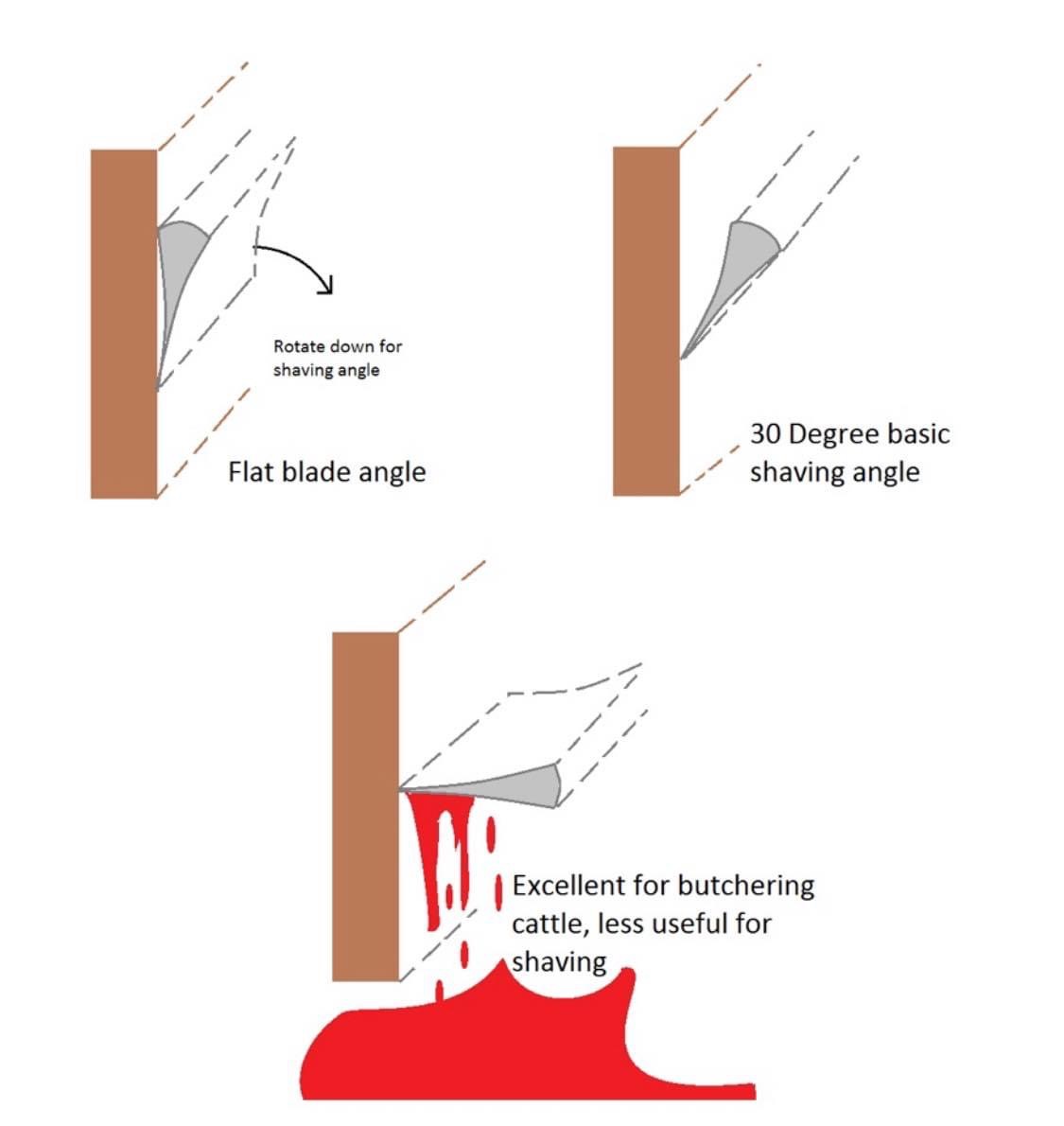 Rotate down for shaving angle

Flat blade angle

30 Degree basic shaving angle

Excellent for butchering cattle, less useful for shaving