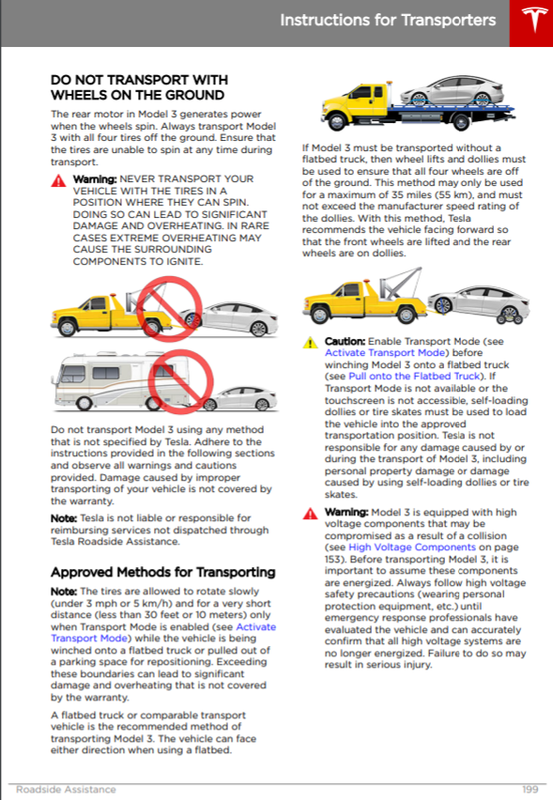 Instructions for Transporters

DO NOT TRANSPORT WITH WHEELS ON THE GROUND

The rear motor in Model 3 generates power when the wheels spin. Always transport Model 3 with all four tires off the ground. Ensure that the tires are unable to spin at any time during transport.

Warning: NEVER TRANSPORT YOUR VEHICLE WITH THE TIRES IN A POSITION WHERE THEY CAN SPIN. DOING SO CAN LEAD TO SIGNIFICANT DAMAGE AND OVERHEATING. IN RARE CASES EXTREME OVERHEATING MAY CAUSE THE SURROUNDING COMPONENTS TO IGNITE.

Do not transport Model 3 using any method that is not specified by Tesla. Adhere to the instructions provided in the following sections and observe all warnings and cautions provided. Damage caused by improper transporting of your vehicle is not covered by the warranty.

Note: Tesla is not liable or responsible for reimbursing services not dispatched through Tesla Roadside Assistance.

Approved Methods for Transporting

Note: The tires are allowed to rotate slowly (under 3 mph or 5 km/h) and for a very short distance (less than 30 feet or 10 meters) only when Transport Mode is enabled (see Activate Transport Mode) while the vehicle is being winched onto a flatbed truck or pulled out of a parking space for repositioning. Exceeding these boundaries can lead to significant damage and overheating that is not covered by the warranty.

A flatbed truck or comparable transport vehicle is the recommended method of transporting Model 3. The vehicle can face either direction when using a flatbed.

If Model 3 must be transported without a flatbed truck, then wheel lifts and dollies must be used to ensure that all four wheels are off of the ground. This method may only be used for a maximum of 35 miles (55 km), and must not exceed the manufacturer speed rating of the dollies. With this method, Tesla recommends the vehicle facing forward so that the front wheels are lifted and the rear wheels are on dollies.

Caution: Enable Transport Mode (see Activate Transport Mode) before winching Model 3 onto a flatbed truck (see Pull onto the Flatbed Truck). If Transport Mode is not available or the touchscreen is not accessible, self-loading dollies or tire skates must be used to load the vehicle into the approved transportation position. Tesla is not responsible for any damage caused by or during the transport of Model 3, including personal property damage or damage caused by using self-loading dollies or tire skates.

Warning: Model 3 is equipped with high voltage components that may be compromised as a result of a collision (see High Voltage Components on page 153). Before transporting Model 3, it is important to assume these components are energized. Always follow high voltage safety precautions (wearing personal protection equipment, etc.) until emergency response professionals have evaluated the vehicle and can accurately confirm that all high voltage systems are no longer energized. Failure to do so may result in serious injury.

Roadside Assistance 199