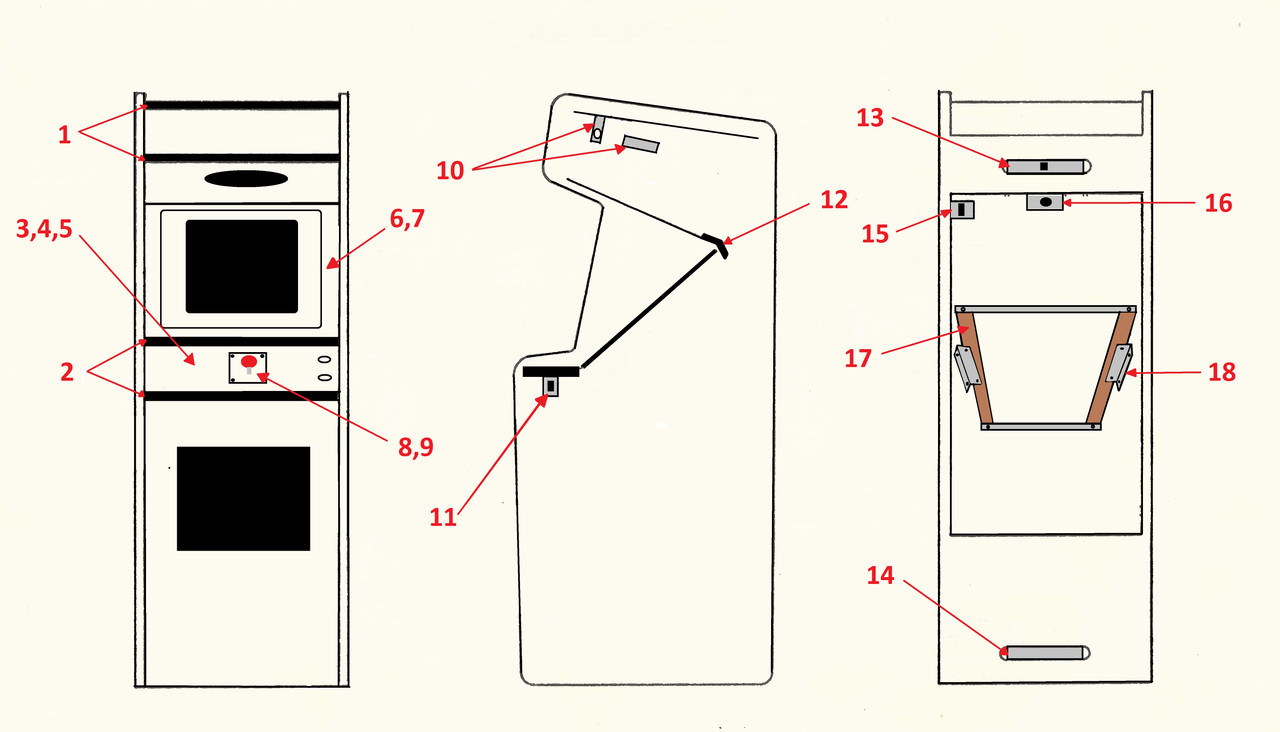 1

3,4,5

6,7

2

8,9

10

12

11

13

15

16

17

18

14