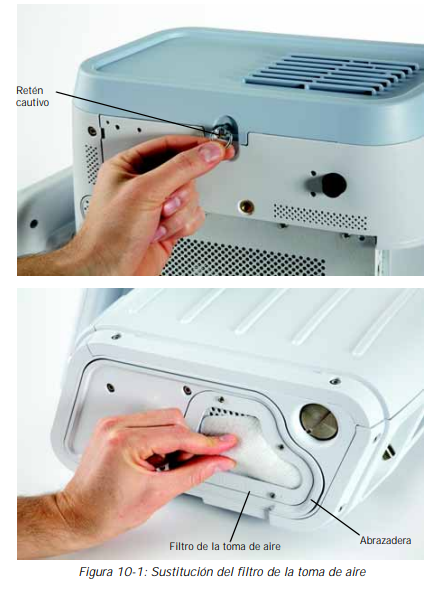 Retén cautivo

Filtro de la toma de aire

Abrazadera

Figura 10-1: Sustitución del filtro de la toma de aire