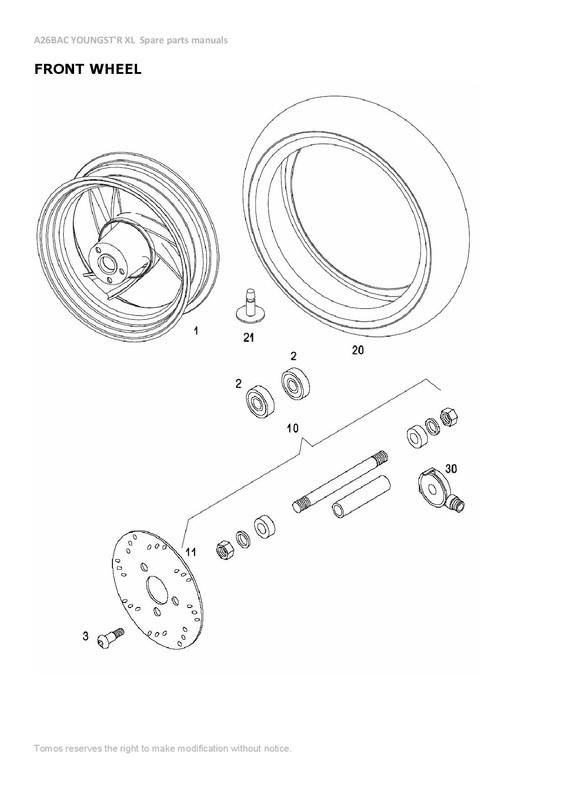 A26BAC YOUNGST'R XL Spare parts manuals

FRONT WHEEL

1
21
20
2
2
10
30
11
3

Tomos reserves the right to make modification without notice.