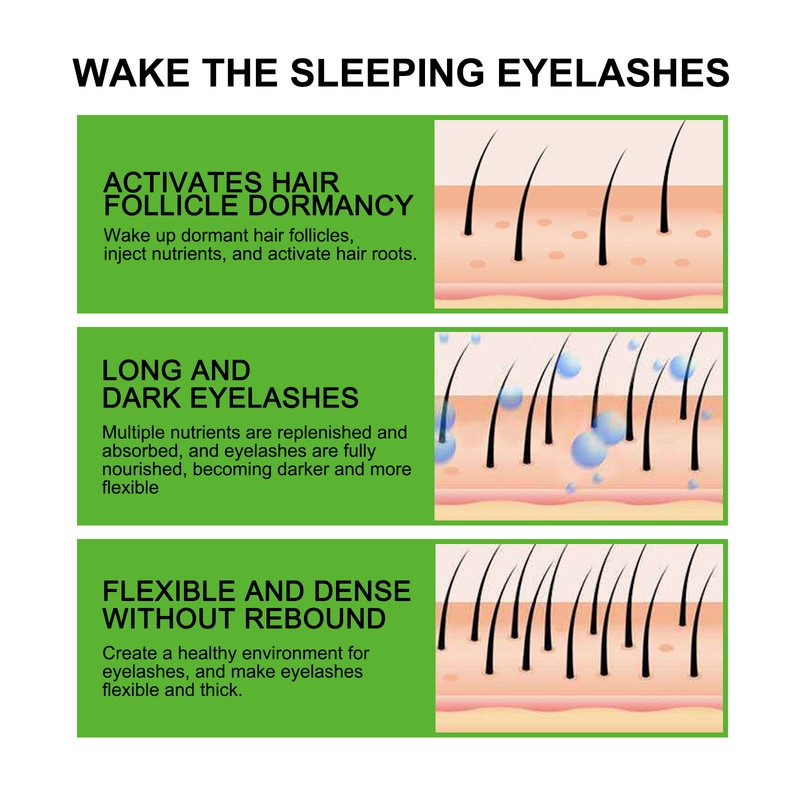 WAKE THE SLEEPING EYELASHES

ACTIVATES HAIR FOLLICLE DORMANCY

Wake up dormant hair follicles, inject nutrients, and activate hair roots.

LONG AND DARK EYELASHES

Multiple nutrients are replenished and absorbed, and eyelashes are fully nourished, becoming darker and more flexible

FLEXIBLE AND DENSE WITHOUT REBOUND

Create a healthy environment for eyelashes, and make eyelashes flexible and thick.