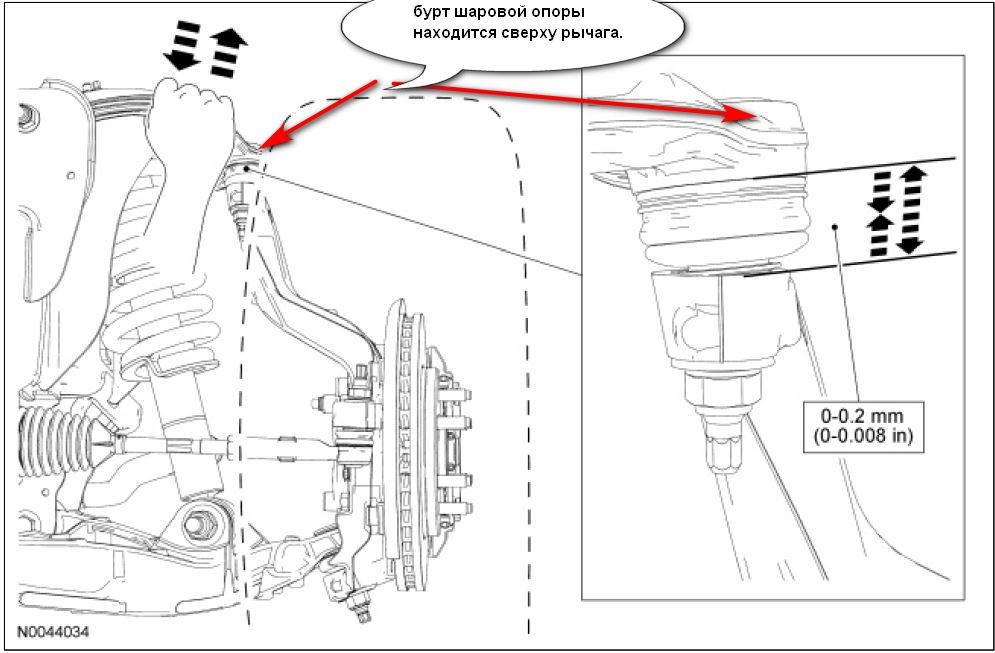 бурт шаровой опоры находится сверху рычага.

0-0.2 mm
(0-0.008 in)

N0044034