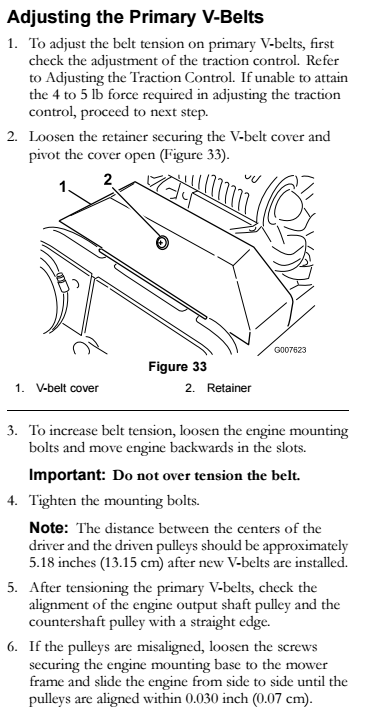 Adjusting the Primary V-Belts

1. To adjust the belt tension on primary V-belts, first check the adjustment of the traction control. Refer to Adjusting the Traction Control. If unable to attain the 4 to 5 lb force required in adjusting the traction control, proceed to next step.

2. Loosen the retainer securing the V-belt cover and pivot the cover open (Figure 33).

1
2
G007623

Figure 33

1. V-belt cover
2. Retainer

3. To increase belt tension, loosen the engine mounting bolts and move engine backwards in the slots.

Important: Do not over tension the belt.

4. Tighten the mounting bolts.

Note: The distance between the centers of the driver and the driven pulleys should be approximately 5.18 inches (13.15 cm) after new V-belts are installed.

5. After tensioning the primary V-belts, check the alignment of the engine output shaft pulley and the countershaft pulley with a straight edge.

6. If the pulleys are misaligned, loosen the screws securing the engine mounting base to the mower frame and slide the engine from side to side until the pulleys are aligned within 0.030 inch (0.07 cm).