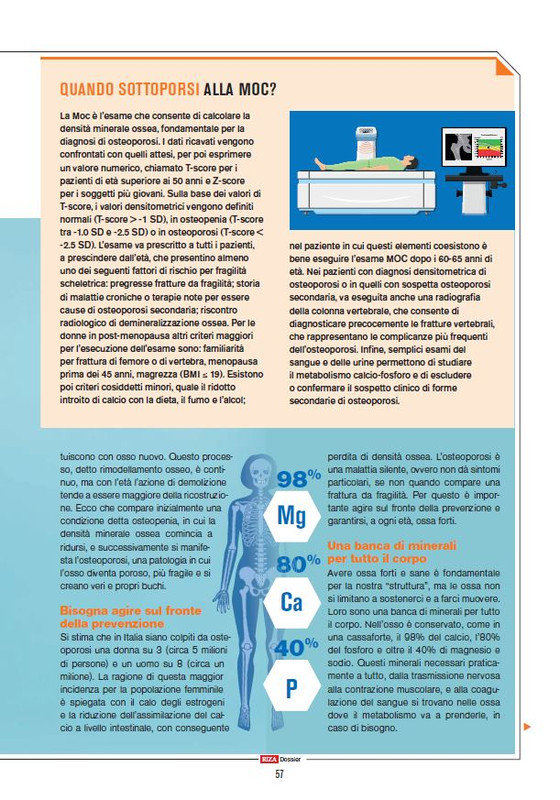 QUANDO SOTTOPORSI ALLA MOC?

La Moc è l'esame che consente di calcolare la densità minerale ossea, fondamentale per la diagnosi di osteoporosi. I dati ricavati vengono confrontati con quelli attesi, per poi esprimere un valore numerico, chiamato T-score per i pazienti di età superiore ai 50 anni e Z-score per i soggetti più giovani. Sulla base dei valori di T-score, i valori densitometrici vengono definiti normali (T-score > -1 SD), in osteopenia (T-score tra -1.0 SD e -2.5 SD) o in osteoporosi (T-score < -2.5 SD). L'esame va prescritto a tutti i pazienti, a prescindere dall'età, che presentino almeno uno dei seguenti fattori di rischio per fragilità scheletrica: pregresse fratture da fragilità; storia di malattie croniche o terapie note per essere cause di osteoporosi secondaria; riscontro radiologico di demineralizzazione ossea. Per le donne in post-menopausa altri criteri maggiori per l'esecuzione dell'esame sono: familiarità per frattura di femore o di vertebra, menopausa prima dei 45 anni, magrezza (BMI ≤ 19). Esistono poi criteri cosiddetti minori, quale il ridotto introito di calcio con la dieta, il fumo e l'alcol; nel paziente in cui questi elementi coesistono è bene eseguire l'esame MOC dopo i 60-65 anni di età. Nei pazienti con diagnosi densitometrica di osteoporosi o in quelli con sospetta osteoporosi secondaria, va eseguita anche una radiografia della colonna vertebrale, che consente di diagnosticare precocemente le fratture vertebrali, che rappresentano le complicanze più frequenti dell'osteoporosi. Infine, semplici esami del sangue e delle urine permettono di studiare il metabolismo calcio-fosforo e di escludere o confermare il sospetto clinico di forme secondarie di osteoporosi.

tuiscono con osso nuovo. Questo processo, detto rimodellamento osseo, è continuo, ma con l'età l'azione di demolizione tende a essere maggiore della ricostruzione. Ecco che compare inizialmente una condizione detta osteopenia, in cui la densità minerale ossea comincia a ridursi, e successivamente si manifesta l'osteoporosi, una patologia in cui l'osso diventa poroso, più fragile e si creano veri e propri buchi.

Bisogna agire sul fronte della prevenzione
Si stima che in Italia siano colpiti da osteoporosi una donna su 3 (circa 5 milioni di persone) e un uomo su 8 (circa un milione). La ragione di questa maggior incidenza per la popolazione femminile è spiegata con il calo degli estrogeni e la riduzione dell'assimilazione del calcio a livello intestinale, con conseguente

98%
Mg
80%
Ca
40%
P

perdita di densità ossea. L'osteoporosi è una malattia silente, ovvero non dà sintomi particolari, se non quando compare una frattura da fragilità. Per questo è importante agire sul fronte della prevenzione e garantirsi, a ogni età, ossa forti.

Una banca di minerali per tutto il corpo
Avere ossa forti e sane è fondamentale per la nostra "struttura", ma le ossa non si limitano a sostenerci e a farci muovere. Loro sono una banca di minerali per tutto il corpo. Nell'osso è conservato, come in una cassaforte, il 98% del calcio, l'80% del fosforo e oltre il 40% di magnesio e sodio. Questi minerali necessari praticamente a tutto, dalla trasmissione nervosa alla contrazione muscolare, e alla coagulazione del sangue si trovano nelle ossa dove il metabolismo va a prenderle, in caso di bisogno.

RIZA Dossier
57