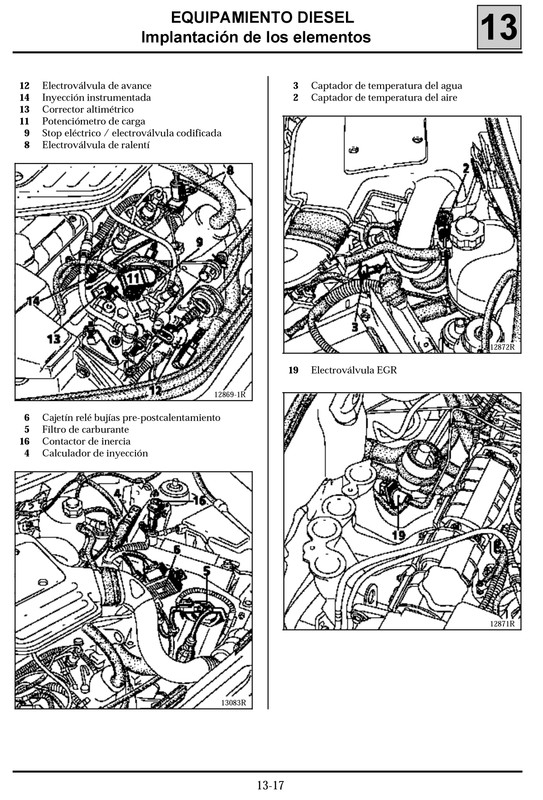 EQUIPAMIENTO DIESEL
Implantación de los elementos

13

12 Electroválvula de avance
14 Inyección instrumentada
13 Corrector altimétrico
11 Potenciómetro de carga
9 Stop eléctrico / electroválvula codificada
8 Electroválvula de ralentí

8
9
11
14
13
12
12869-1R

6 Cajetín relé bujías pre-postcalentamiento
5 Filtro de carburante
16 Contactor de inercia
4 Calculador de inyección

4
16
6
5
13083R

3 Captador de temperatura del agua
2 Captador de temperatura del aire

2
3
12872R

19 Electroválvula EGR

19
12871R

13-17