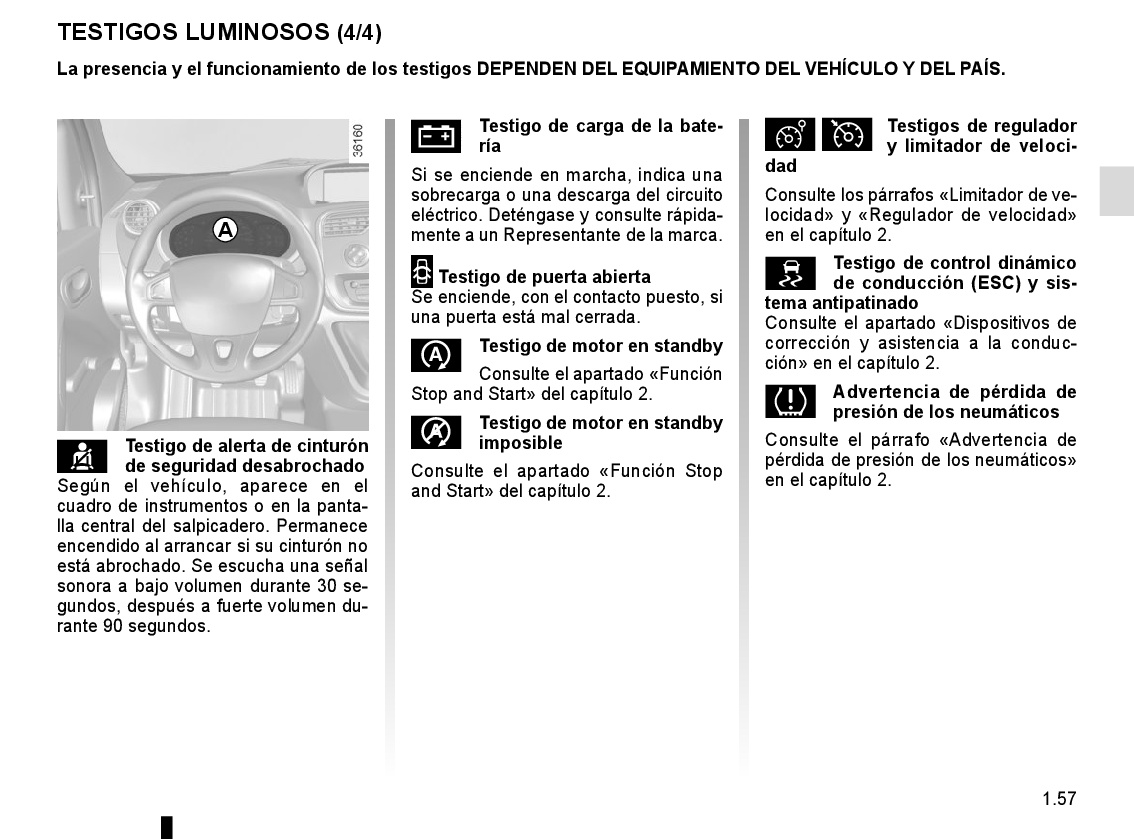 TESTIGOS LUMINOSOS (4/4)

La presencia y el funcionamiento de los testigos DEPENDEN DEL EQUIPAMIENTO DEL VEHÍCULO Y DEL PAÍS.

36160

A

Testigo de alerta de cinturón de seguridad desabrochado
Según el vehículo, aparece en el cuadro de instrumentos o en la pantalla central del salpicadero. Permanece encendido al arrancar si su cinturón no está abrochado. Se escucha una señal sonora a bajo volumen durante 30 segundos, después a fuerte volumen durante 90 segundos.

Testigo de carga de la batería
Si se enciende en marcha, indica una sobrecarga o una descarga del circuito eléctrico. Deténgase y consulte rápidamente a un Representante de la marca.

Testigo de puerta abierta
Se enciende, con el contacto puesto, si una puerta está mal cerrada.

Testigo de motor en standby
Consulte el apartado «Función Stop and Start» del capítulo 2.

Testigo de motor en standby imposible
Consulte el apartado «Función Stop and Start» del capítulo 2.

Testigos de regulador y limitador de velocidad
Consulte los párrafos «Limitador de velocidad» y «Regulador de velocidad» en el capítulo 2.

Testigo de control dinámico de conducción (ESC) y sistema antipatinado
Consulte el apartado «Dispositivos de corrección y asistencia a la conducción» en el capítulo 2.

Advertencia de pérdida de presión de los neumáticos
Consulte el párrafo «Advertencia de pérdida de presión de los neumáticos» en el capítulo 2.

1.57