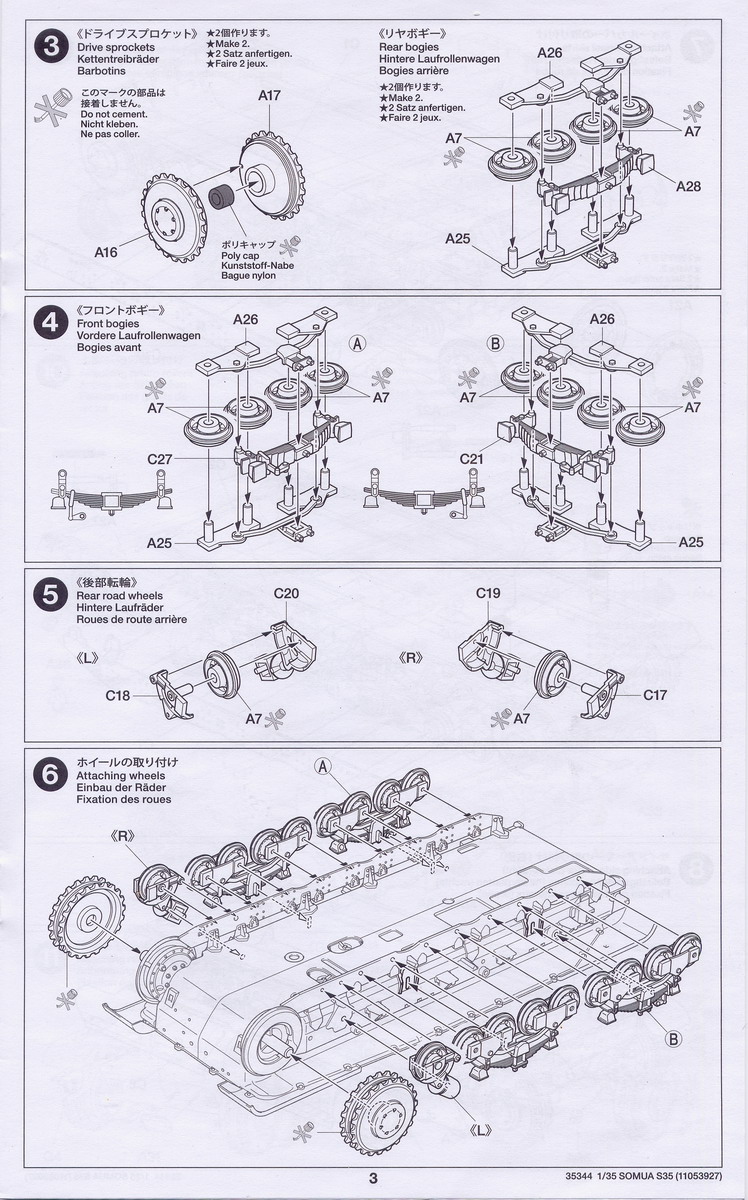 3 《ドライブスプロケット》
Drive sprockets
Kettentreibräder
Barbotins

★2個作ります。
★Make 2.
★2 Satz anfertigen.
★Faire 2 jeux.

このマークの部品は接着しません。
Do not cement.
Nicht kleben.
Ne pas coller.

A17

A16

ポリキャップ
Poly cap
Kunststoff-Nabe
Bague nylon

《リヤボギー》
Rear bogies
Hintere Laufrollenwagen
Bogies arrière

★2個作ります。
★Make 2.
★2 Satz anfertigen.
★Faire 2 jeux.

A26
A7
A7
A28
A25

4 《フロントボギー》
Front bogies
Vordere Laufrollenwagen
Bogies avant

A26
A
A7
A7
C27
A25

B
A26
A7
A7
C21
A25

5 《後部転輪》
Rear road wheels
Hintere Laufräder
Roues de route arrière

C20
《L》
C18
A7

C19
《R》
C17
A7

6 ホイールの取り付け
Attaching wheels
Einbau der Räder
Fixation des roues

A
《R》
B
《L》

3

35344 1/35 SOMUA S35 (11053927)