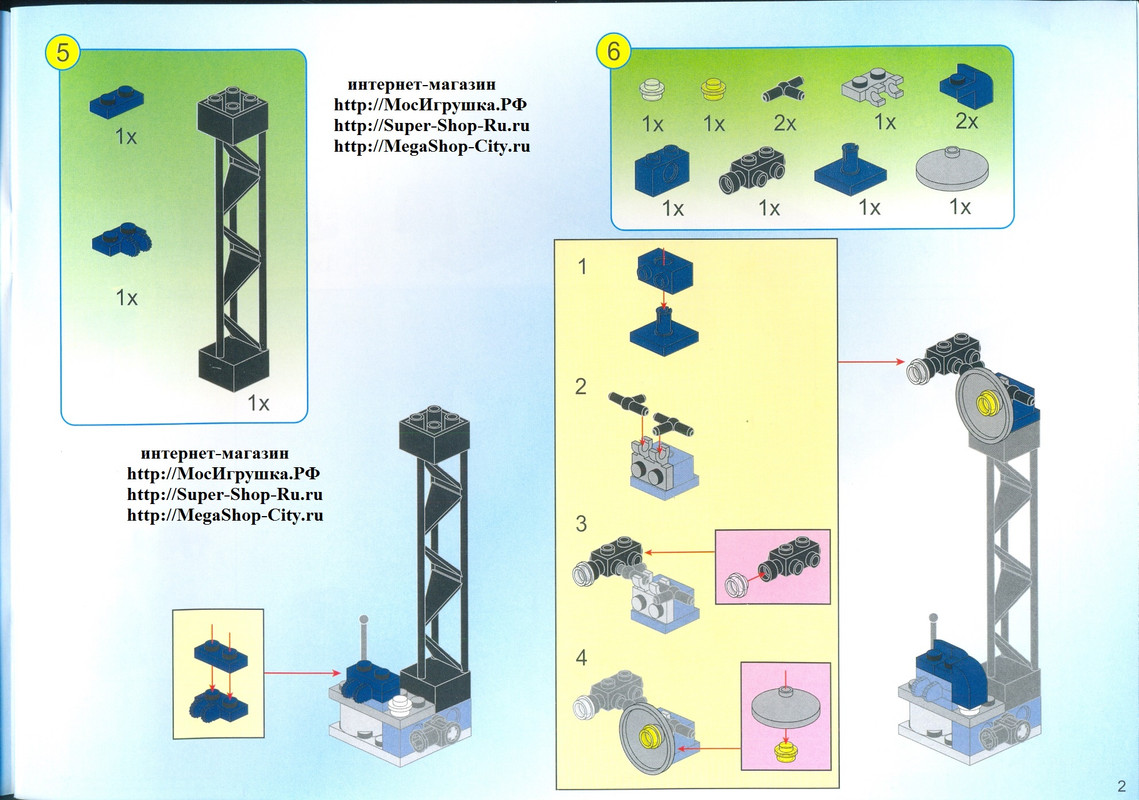 5

1x

1x

1x

интернет-магазин
http://МосИгрушка.РФ
http://Super-Shop-Ru.ru
http://MegaShop-City.ru

интернет-магазин
http://МосИгрушка.РФ
http://Super-Shop-Ru.ru
http://MegaShop-City.ru

6

1x 1x 2x 1x 2x

1x 1x 1x 1x

1

2

3

4

2