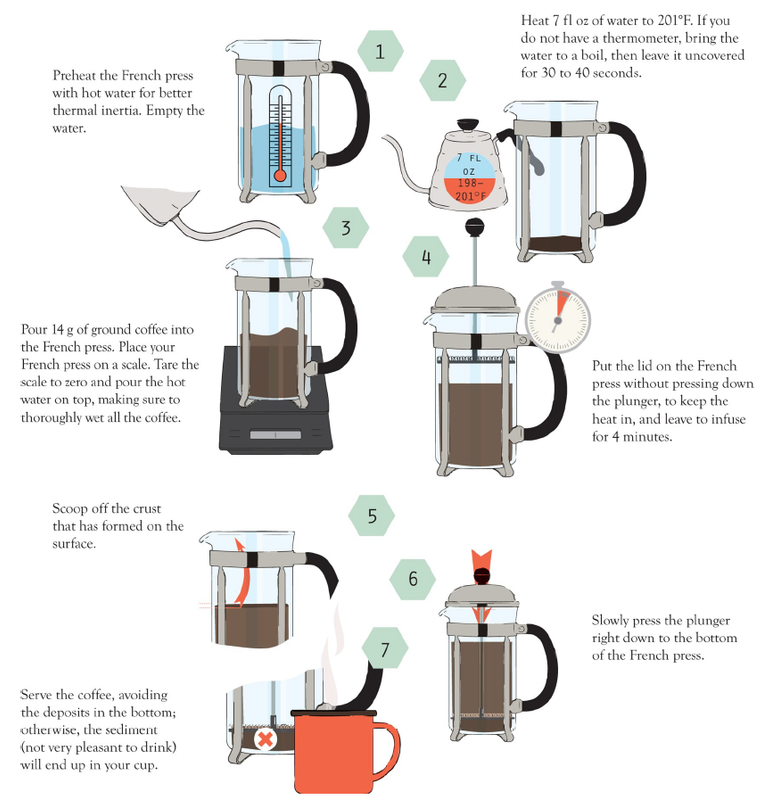 1

Preheat the French press with hot water for better thermal inertia. Empty the water.

2

Heat 7 fl oz of water to 201°F. If you do not have a thermometer, bring the water to a boil, then leave it uncovered for 30 to 40 seconds.

7 FL OZ
198–201°F

3

Pour 14 g of ground coffee into the French press. Place your French press on a scale. Tare the scale to zero and pour the hot water on top, making sure to thoroughly wet all the coffee.

4

Put the lid on the French press without pressing down the plunger, to keep the heat in, and leave to infuse for 4 minutes.

5

Scoop off the crust that has formed on the surface.

6

Slowly press the plunger right down to the bottom of the French press.

7

Serve the coffee, avoiding the deposits in the bottom; otherwise, the sediment (not very pleasant to drink) will end up in your cup.