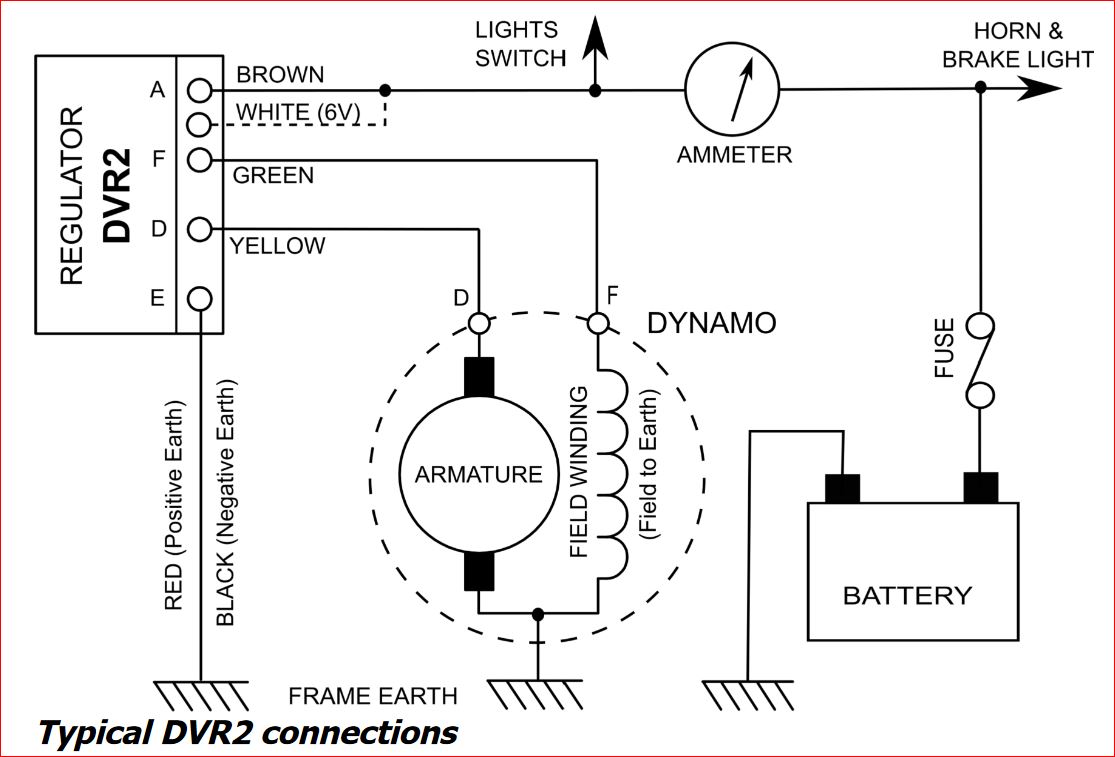 REGULATOR
DVR2
A
F
D
E
BROWN
WHITE (6V)
GREEN
YELLOW
LIGHTS SWITCH
AMMETER
HORN & BRAKE LIGHT
D
F
DYNAMO
ARMATURE
FIELD WINDING
(Field to Earth)
FUSE
BATTERY
RED (Positive Earth)
BLACK (Negative Earth)
FRAME EARTH
Typical DVR2 connections