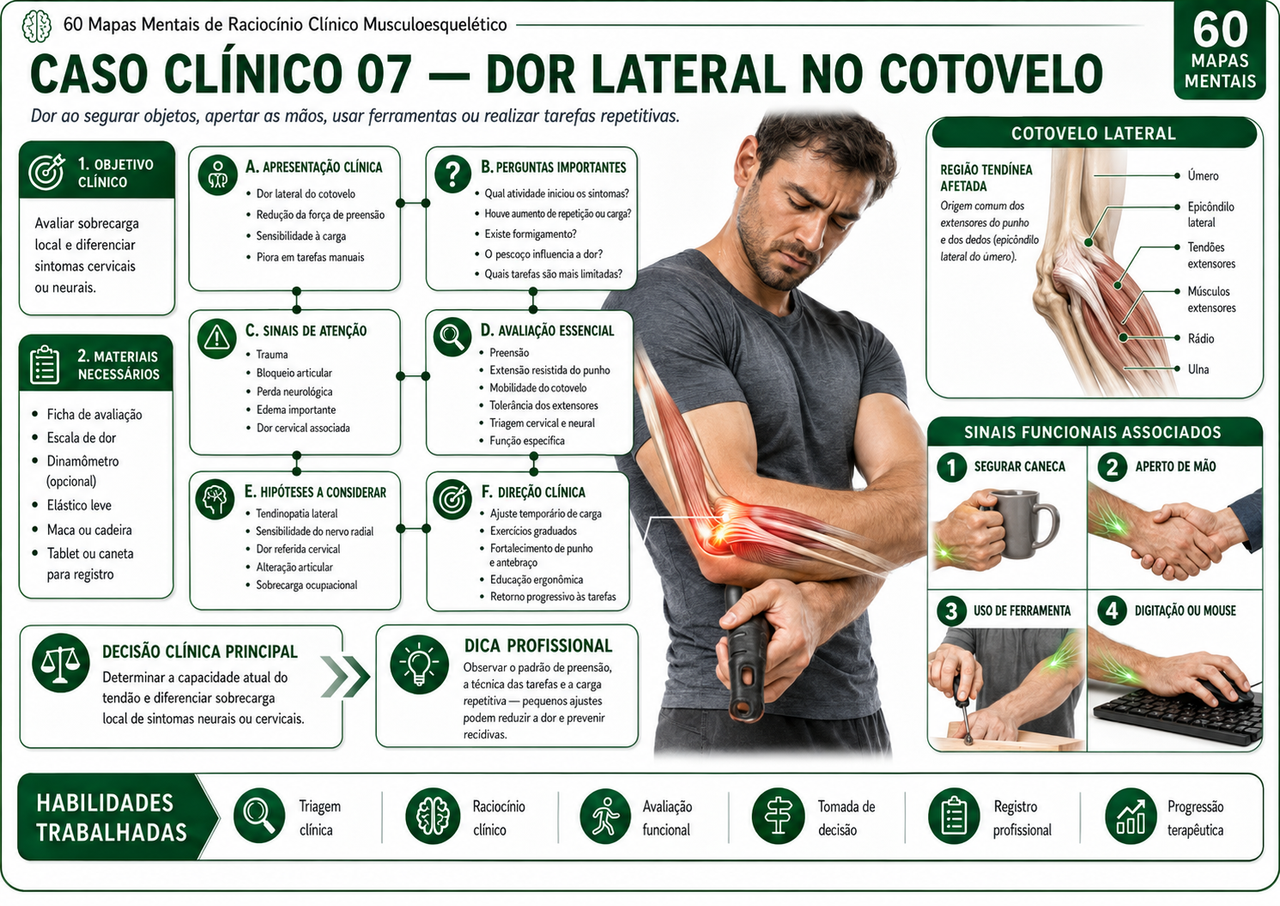 60 Mapas Mentais de Raciocínio Clínico Musculoesquelético

60 MAPAS MENTAIS

CASO CLÍNICO 07 — DOR LATERAL NO COTOVELO

Dor ao segurar objetos, apertar as mãos, usar ferramentas ou realizar tarefas repetitivas.

1. OBJETIVO CLÍNICO

Avaliar sobrecarga local e diferenciar sintomas cervicais ou neurais.

2. MATERIAIS NECESSÁRIOS

- Ficha de avaliação
- Escala de dor
- Dinamômetro (opcional)
- Elástico leve
- Maca ou cadeira
- Tablet ou caneta para registro

A. APRESENTAÇÃO CLÍNICA
- Dor lateral do cotovelo
- Redução da força de preensão
- Sensibilidade à carga
- Piora em tarefas manuais

B. PERGUNTAS IMPORTANTES
- Qual atividade iniciou os sintomas?
- Houve aumento de repetição ou carga?
- Existe formigamento?
- O pescoço influencia a dor?
- Quais tarefas são mais limitadas?

C. SINAIS DE ATENÇÃO
- Trauma
- Bloqueio articular
- Perda neurológica
- Edema importante
- Dor cervical associada

D. AVALIAÇÃO ESSENCIAL
- Preensão
- Extensão resistida do punho
- Mobilidade do cotovelo
- Tolerância dos extensores
- Triagem cervical e neural
- Função específica

E. HIPÓTESES A CONSIDERAR
- Tendinopatia lateral
- Sensibilidade do nervo radial
- Dor referida cervical
- Alteração articular
- Sobrecarga ocupacional

F. DIREÇÃO CLÍNICA
- Ajuste temporário de carga
- Exercícios graduados
- Fortalecimento de punho e antebraço
- Educação ergonômica
- Retorno progressivo às tarefas

DECISÃO CLÍNICA PRINCIPAL

Determinar a capacidade atual do tendão e diferenciar sobrecarga local de sintomas neurais ou cervicais.

DICA PROFISSIONAL

Observar o padrão de preensão, a técnica das tarefas e a carga repetitiva — pequenos ajustes podem reduzir a dor e prevenir recidivas.

COTOVELO LATERAL

REGIÃO TENDÍNEA AFETADA

Origem comum dos extensores do punho e dos dedos (epicôndilo lateral do úmero).

Úmero
Epicôndilo lateral
Tendões extensores
Músculos extensores
Rádio
Ulna

SINAIS FUNCIONAIS ASSOCIADOS

1 SEGURAR CANECA
2 APERTO DE MÃO
3 USO DE FERRAMENTA
4 DIGITAÇÃO OU MOUSE

HABILIDADES TRABALHADAS

Triagem clínica
Raciocínio clínico
Avaliação funcional
Tomada de decisão
Registro profissional
Progressão terapêutica