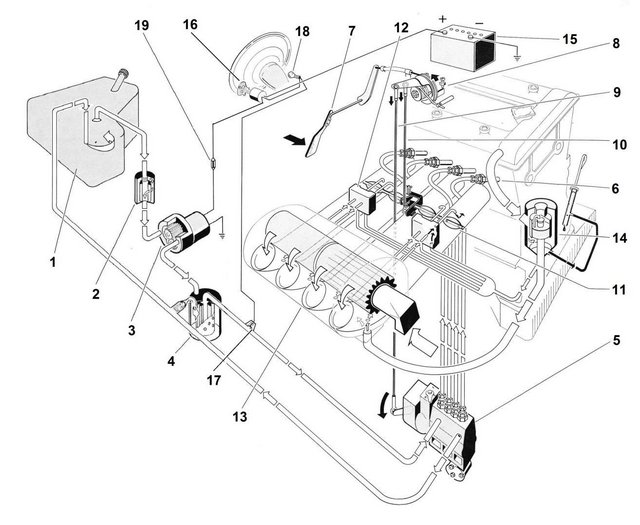 19
16
18
7
12
+
−
15
8
9
10
6
14
11
5
1
2
3
4
17
13