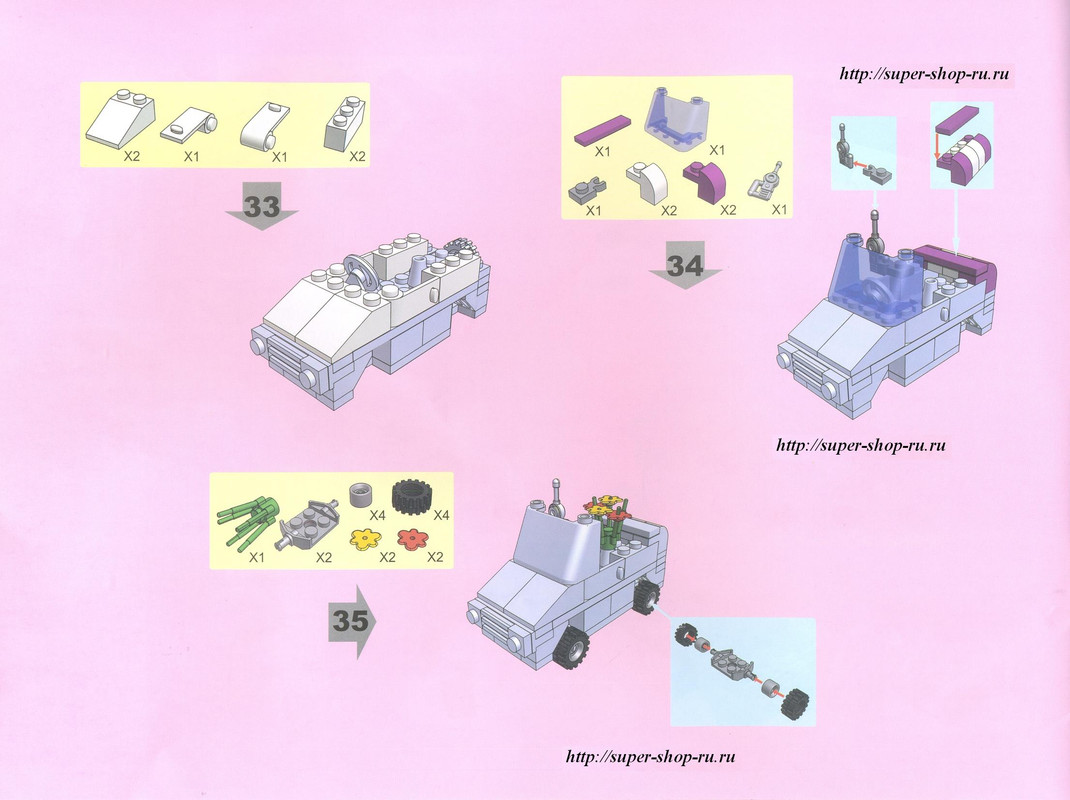 X2 X1 X1 X2

33

http://super-shop-ru.ru

X1 X1
X1 X2 X2 X1

34

http://super-shop-ru.ru

X4 X4
X1 X2 X2 X2

35

http://super-shop-ru.ru