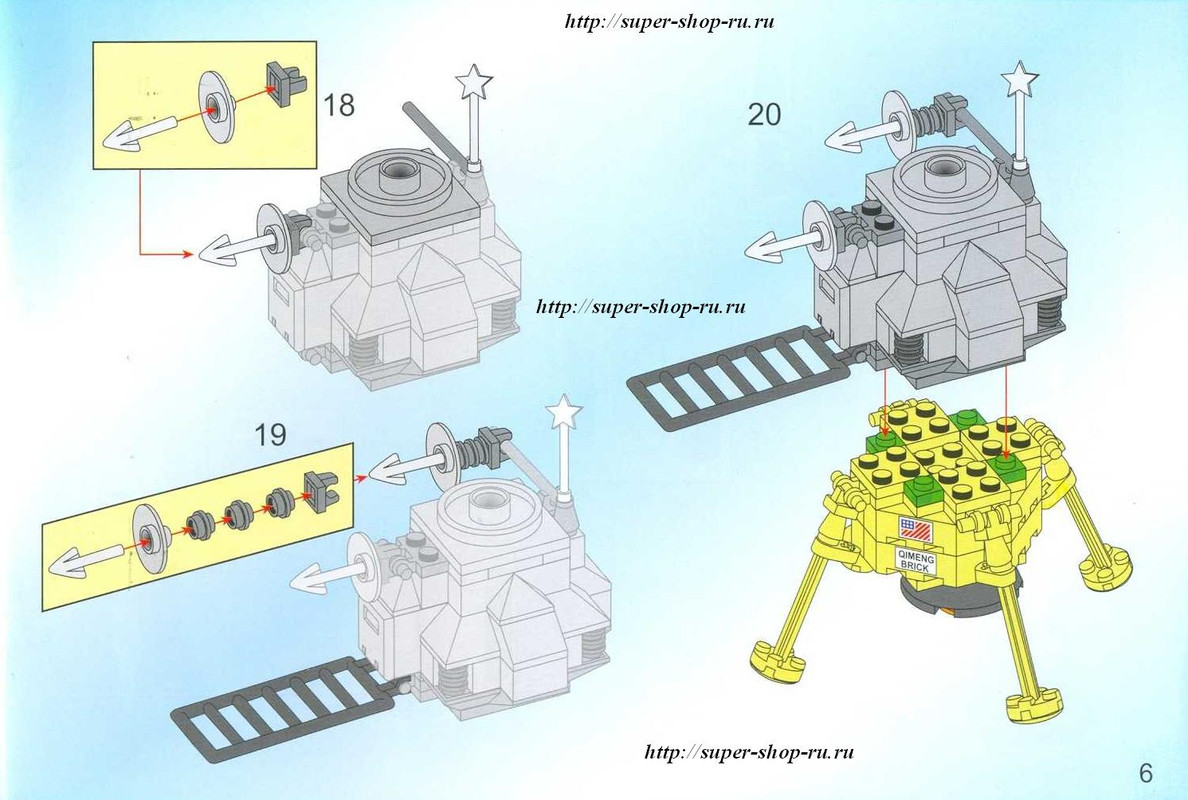 http://super-shop-ru.ru

18

20

http://super-shop-ru.ru

19

QIMENG BRICK

http://super-shop-ru.ru

6