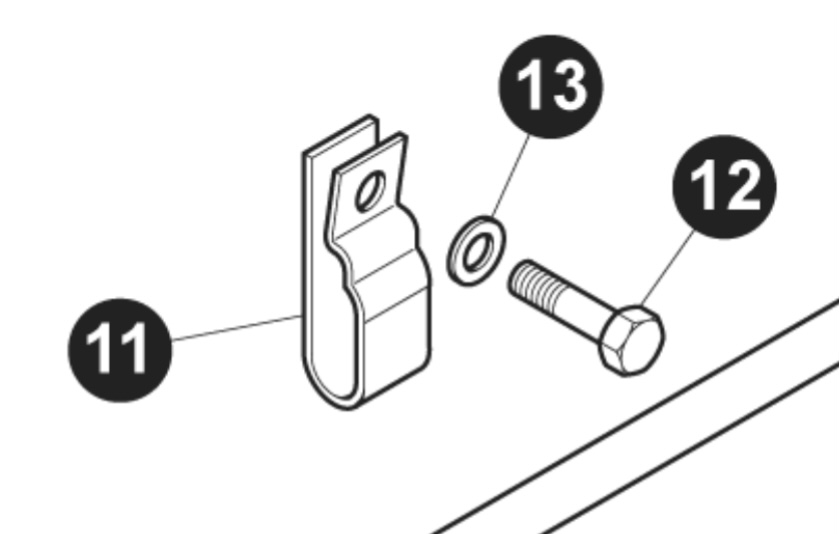 13
12
11