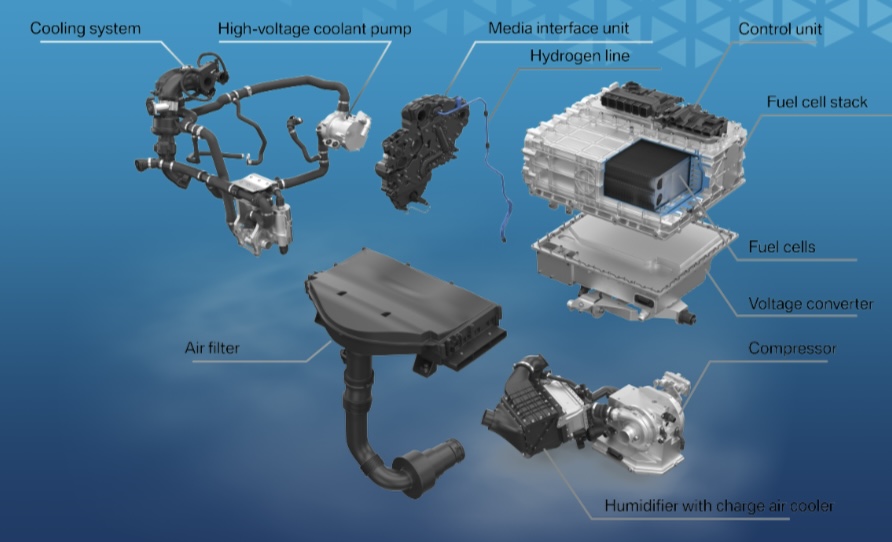 Cooling system
High-voltage coolant pump
Media interface unit
Hydrogen line
Control unit
Fuel cell stack
Fuel cells
Voltage converter
Air filter
Compressor
Humidifier with charge air cooler