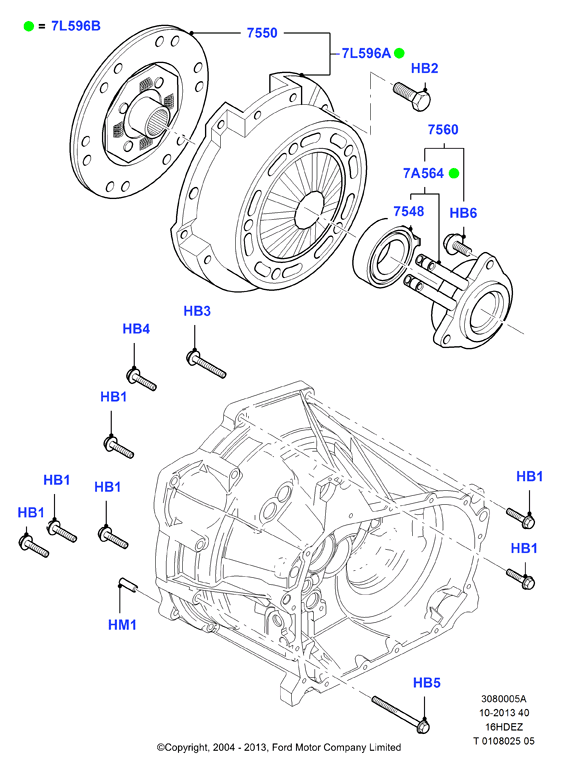 = 7L596B

7550

7L596A

HB2

7560

7A564

7548

HB6

HB3

HB4

HB1

HB1

HB1

HB1

HB1

HB1

HM1

HB5

3080005A
10-2013 40
16HDEZ
T 0108025 05

©Copyright, 2004 - 2013, Ford Motor Company Limited