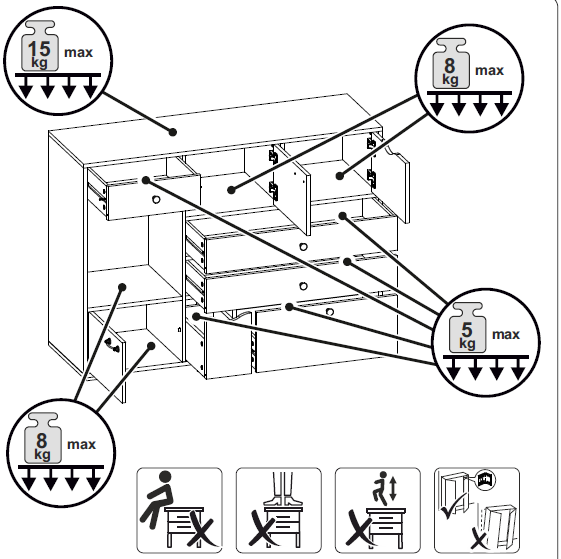 15 kg max

8 kg max

5 kg max

8 kg max