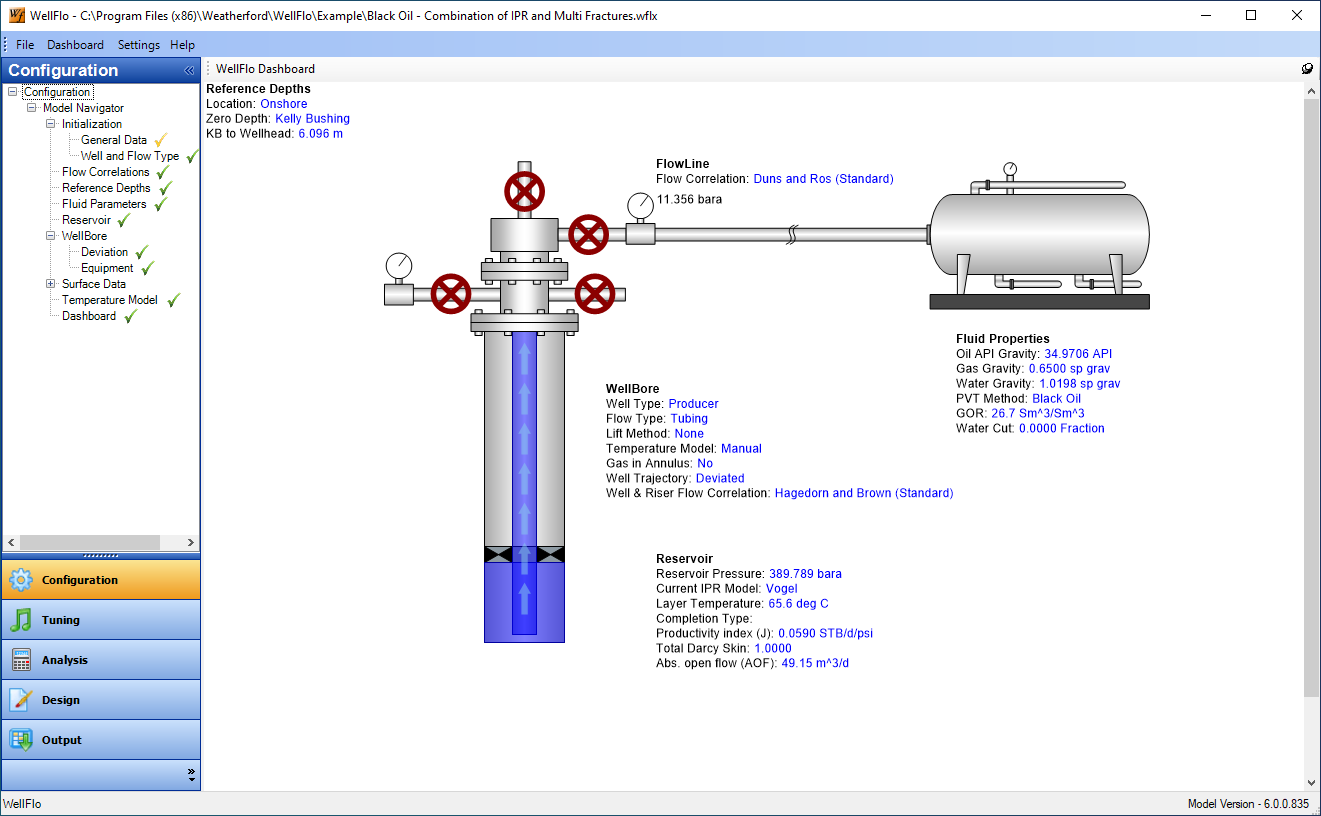 WellFlo - C:\Program Files (x86)\Weatherford\WellFlo\Example\Black Oil - Combination of IPR and Multi Fractures.wflx

File Dashboard Settings Help

Configuration

Configuration
Model Navigator
Initialization
General Data
Well and Flow Type
Flow Correlations
Reference Depths
Fluid Parameters
Reservoir
WellBore
Deviation
Equipment
Surface Data
Temperature Model
Dashboard

Configuration
Tuning
Analysis
Design
Output

WellFlo Dashboard

Reference Depths
Location: Onshore
Zero Depth: Kelly Bushing
KB to Wellhead: 6.096 m

FlowLine
Flow Correlation: Duns and Ros (Standard)
11.356 bara

Fluid Properties
Oil API Gravity: 34.9706 API
Gas Gravity: 0.6500 sp grav
Water Gravity: 1.0198 sp grav
PVT Method: Black Oil
GOR: 26.7 Sm^3/Sm^3
Water Cut: 0.0000 Fraction

WellBore
Well Type: Producer
Flow Type: Tubing
Lift Method: None
Temperature Model: Manual
Gas in Annulus: No
Well Trajectory: Deviated
Well & Riser Flow Correlation: Hagedorn and Brown (Standard)

Reservoir
Reservoir Pressure: 389.789 bara
Current IPR Model: Vogel
Layer Temperature: 65.6 deg C
Completion Type:
Productivity index (J): 0.0590 STB/d/psi
Total Darcy Skin: 1.0000
Abs. open flow (AOF): 49.15 m^3/d

WellFlo
Model Version - 6.0.0.835