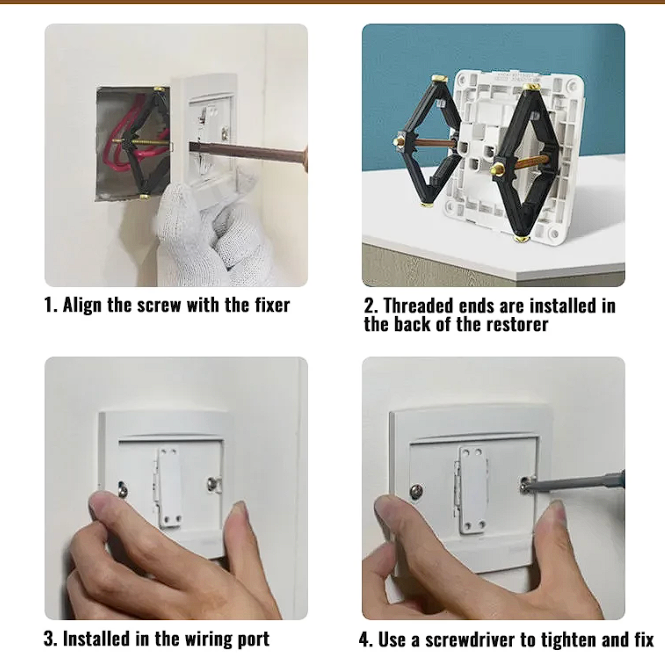 1. Align the screw with the fixer

2. Threaded ends are installed in the back of the restorer

3. Installed in the wiring port

4. Use a screwdriver to tighten and fix