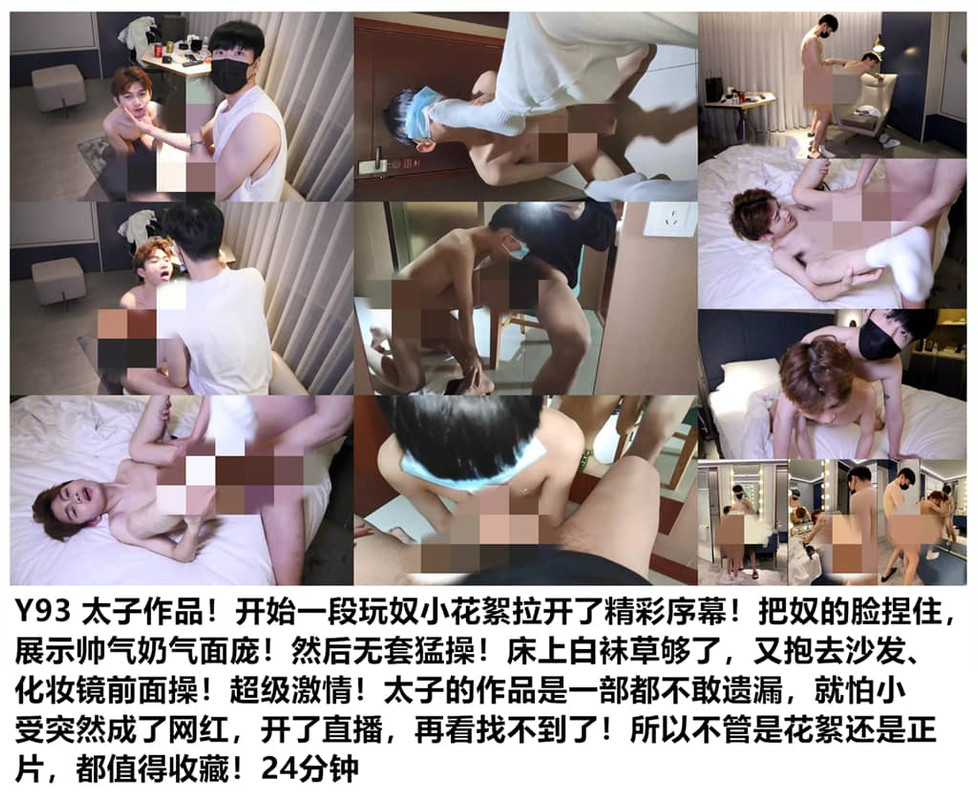 Y93 太子作品！开始一段玩奴小花絮拉开了精彩序幕！把奴的脸捏住，展示帅气奶气面庞！然后无套猛操！床上白袜草够了，又抱去沙发、化妆镜前面操！超级激情！太子的作品是一部都不敢遗漏，就怕小受突然成了网红，开了直播，再看找不到了！所以不管是花絮还是正片，都值得收藏！24分钟