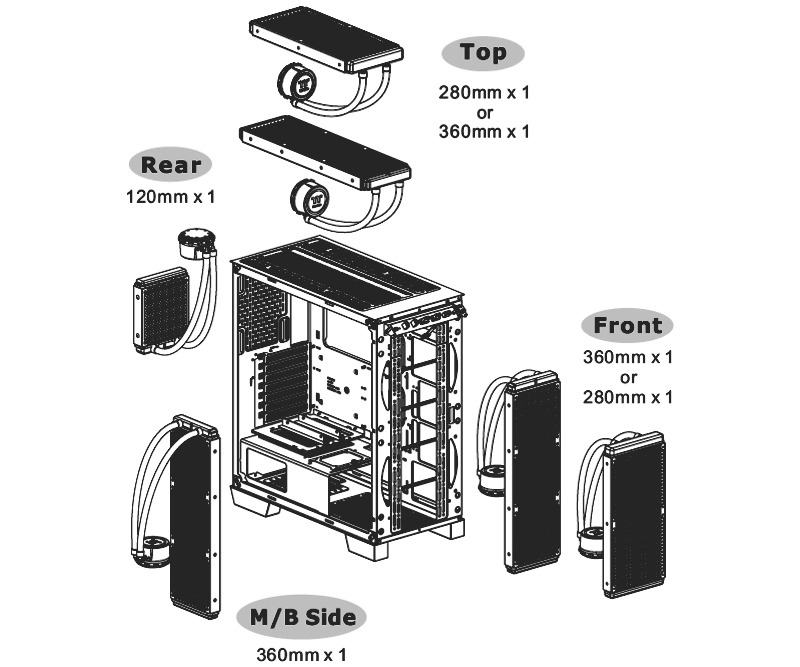 Top
280mm x 1
or
360mm x 1

Rear
120mm x 1

Front
360mm x 1
or
280mm x 1

M/B Side
360mm x 1