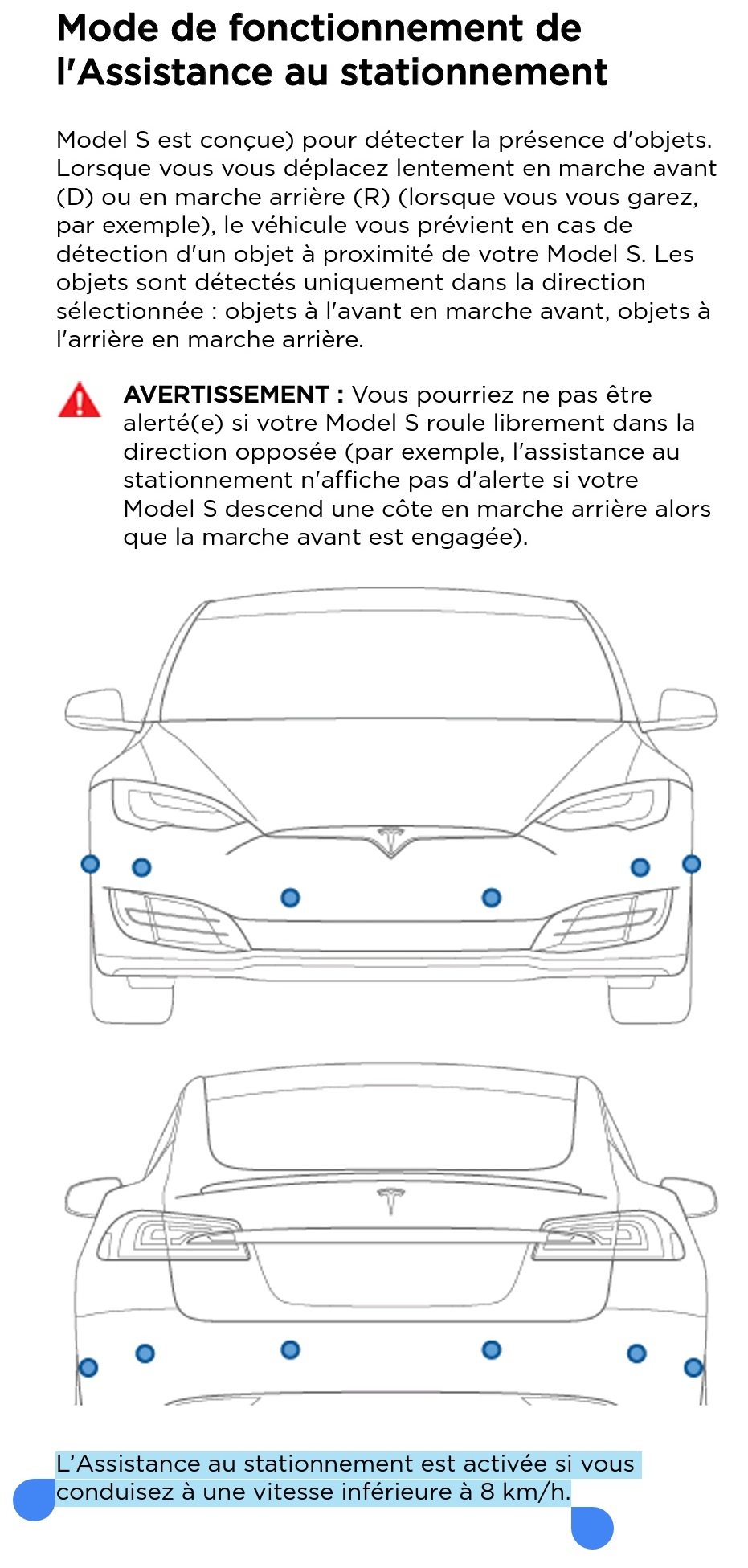 Mode de fonctionnement de l'Assistance au stationnement

Model S est conçue) pour détecter la présence d'objets. Lorsque vous vous déplacez lentement en marche avant (D) ou en marche arrière (R) (lorsque vous vous garez, par exemple), le véhicule vous prévient en cas de détection d'un objet à proximité de votre Model S. Les objets sont détectés uniquement dans la direction sélectionnée : objets à l'avant en marche avant, objets à l'arrière en marche arrière.

AVERTISSEMENT : Vous pourriez ne pas être alerté(e) si votre Model S roule librement dans la direction opposée (par exemple, l'assistance au stationnement n'affiche pas d'alerte si votre Model S descend une côte en marche arrière alors que la marche avant est engagée).

L'Assistance au stationnement est activée si vous conduisez à une vitesse inférieure à 8 km/h.