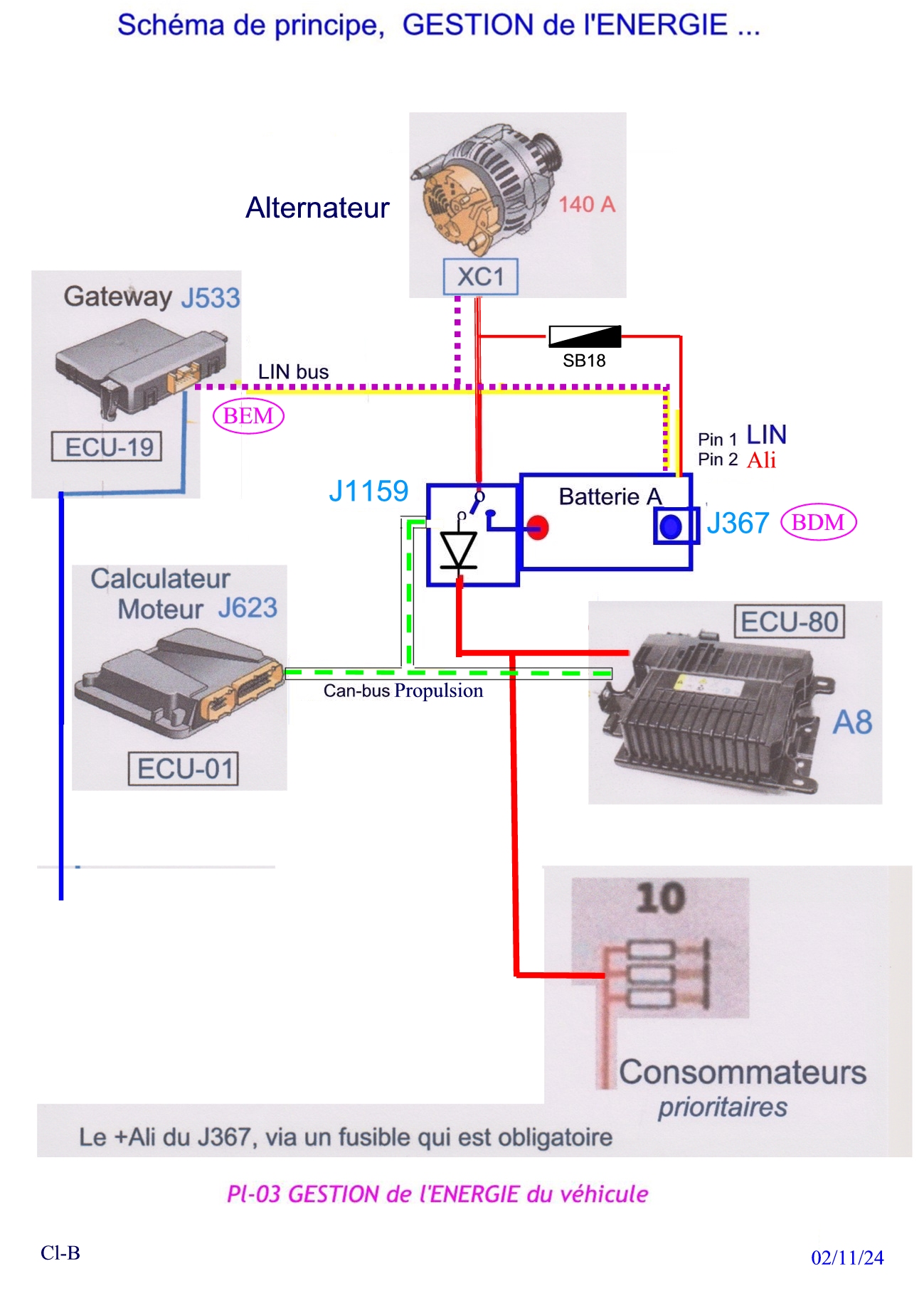 Schéma de principe, GESTION de l'ENERGIE ...

Alternateur

140 A

XC1

Gateway J533

ECU-19

LIN bus

BEM

SB18

Pin 1 LIN
Pin 2 Ali

J1159

Batterie A

J367 BDM

Calculateur Moteur J623

ECU-01

Can-bus Propulsion

ECU-80

A8

10

Consommateurs prioritaires

Le +Ali du J367, via un fusible qui est obligatoire

Pl-03 GESTION de l'ENERGIE du véhicule

Cl-B

02/11/24