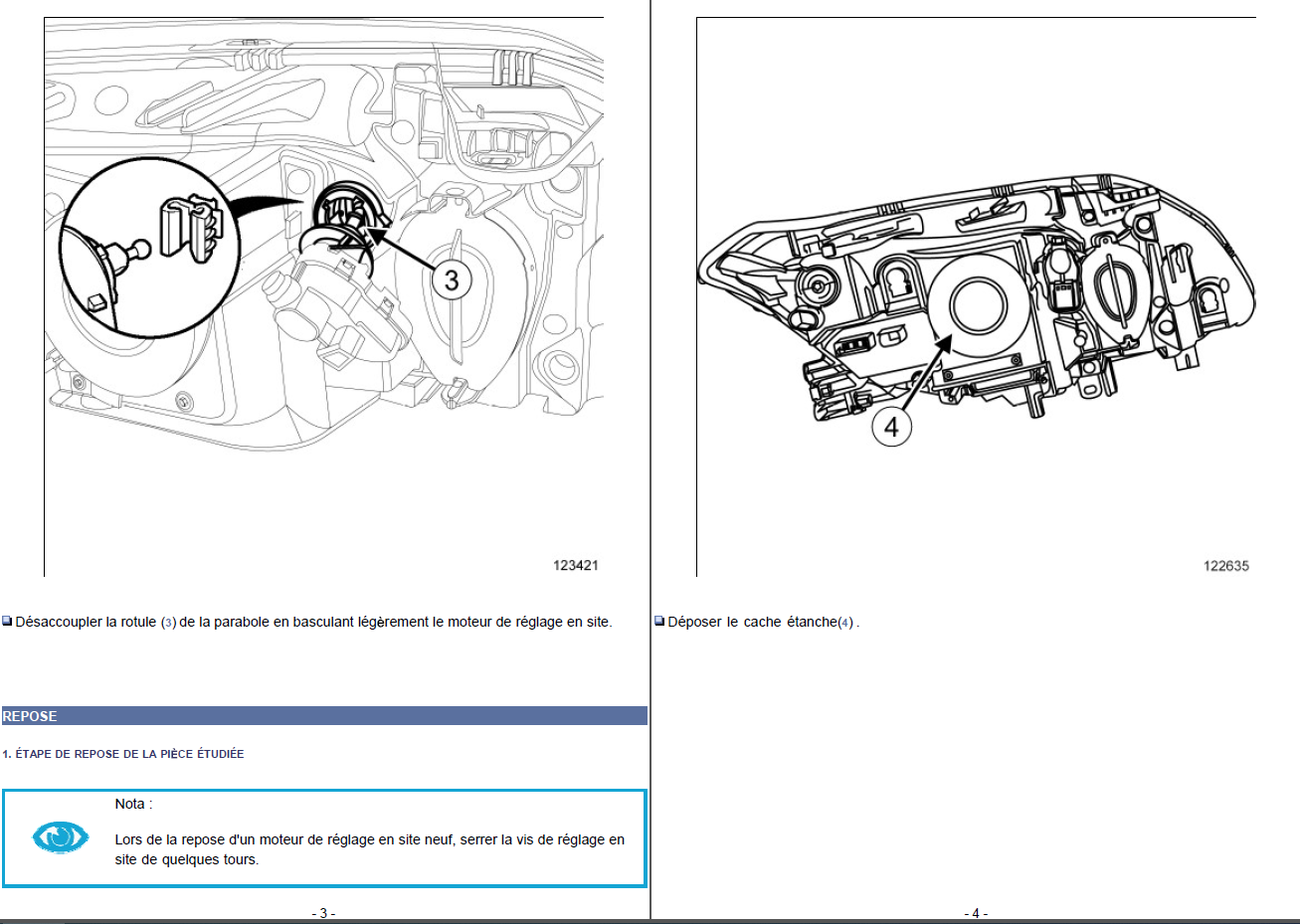 3

123421

Désaccoupler la rotule (3) de la parabole en basculant légèrement le moteur de réglage en site.

REPOSE

1. ÉTAPE DE REPOSE DE LA PIÈCE ÉTUDIÉE

Nota :

Lors de la repose d'un moteur de réglage en site neuf, serrer la vis de réglage en site de quelques tours.

- 3 -

4

122635

Déposer le cache étanche(4) .

- 4 -