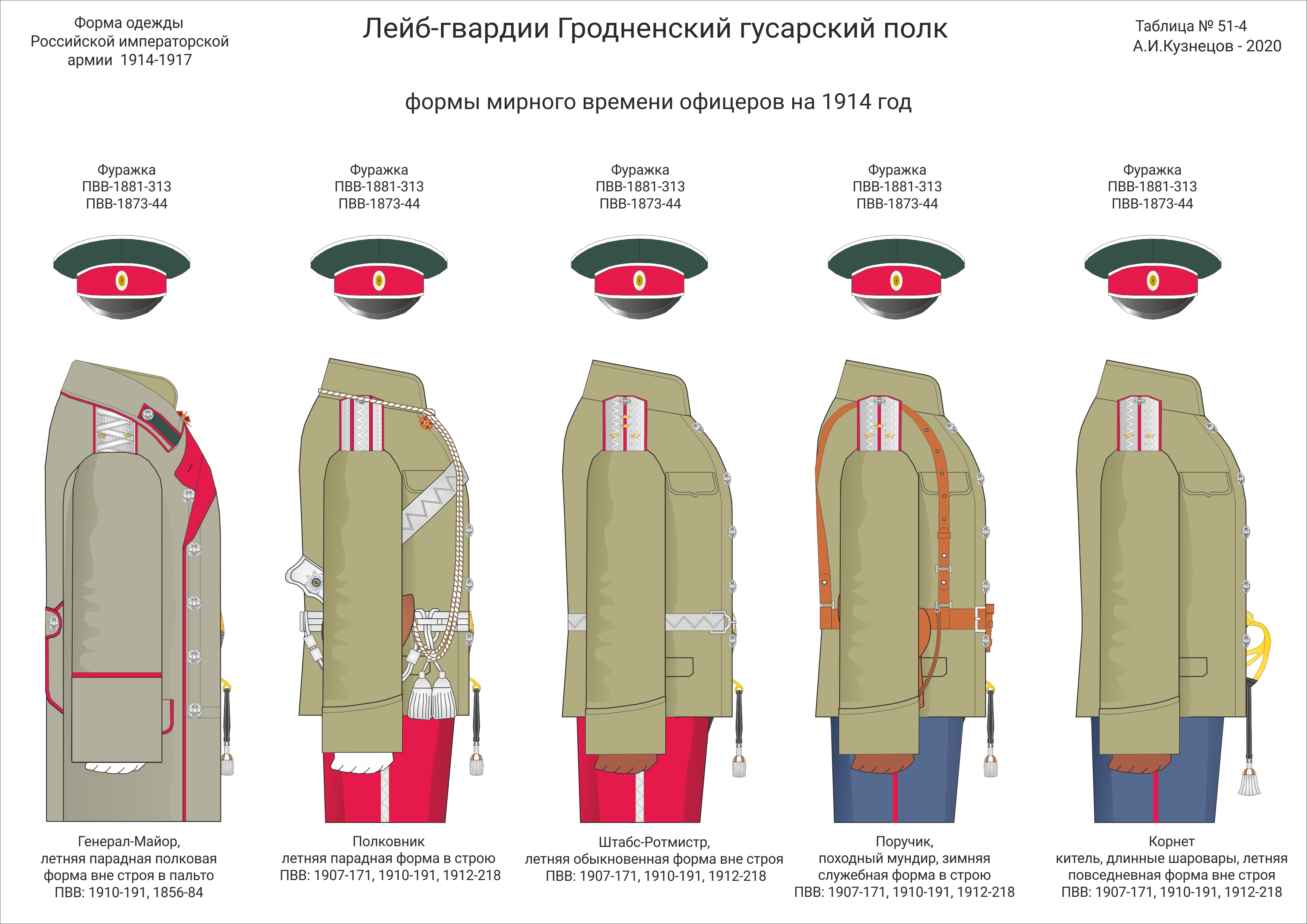 Форма одежды
Российской императорской
армии 1914-1917

Лейб-гвардии Гродненский гусарский полк

Таблица № 51-4
А.И.Кузнецов - 2020

формы мирного времени офицеров на 1914 год

Фуражка
ПВВ-1881-313
ПВВ-1873-44

Фуражка
ПВВ-1881-313
ПВВ-1873-44

Фуражка
ПВВ-1881-313
ПВВ-1873-44

Фуражка
ПВВ-1881-313
ПВВ-1873-44

Фуражка
ПВВ-1881-313
ПВВ-1873-44

Генерал-Майор,
летняя парадная полковая форма вне строя в пальто
ПВВ: 1910-191, 1856-84

Полковник
летняя парадная форма в строю
ПВВ: 1907-171, 1910-191, 1912-218

Штабс-Ротмистр,
летняя обыкновенная форма вне строя
ПВВ: 1907-171, 1910-191, 1912-218

Поручик,
походный мундир, зимняя служебная форма в строю
ПВВ: 1907-171, 1910-191, 1912-218

Корнет
китель, длинные шаровары, летняя повседневная форма вне строя
ПВВ: 1907-171, 1910-191, 1912-218