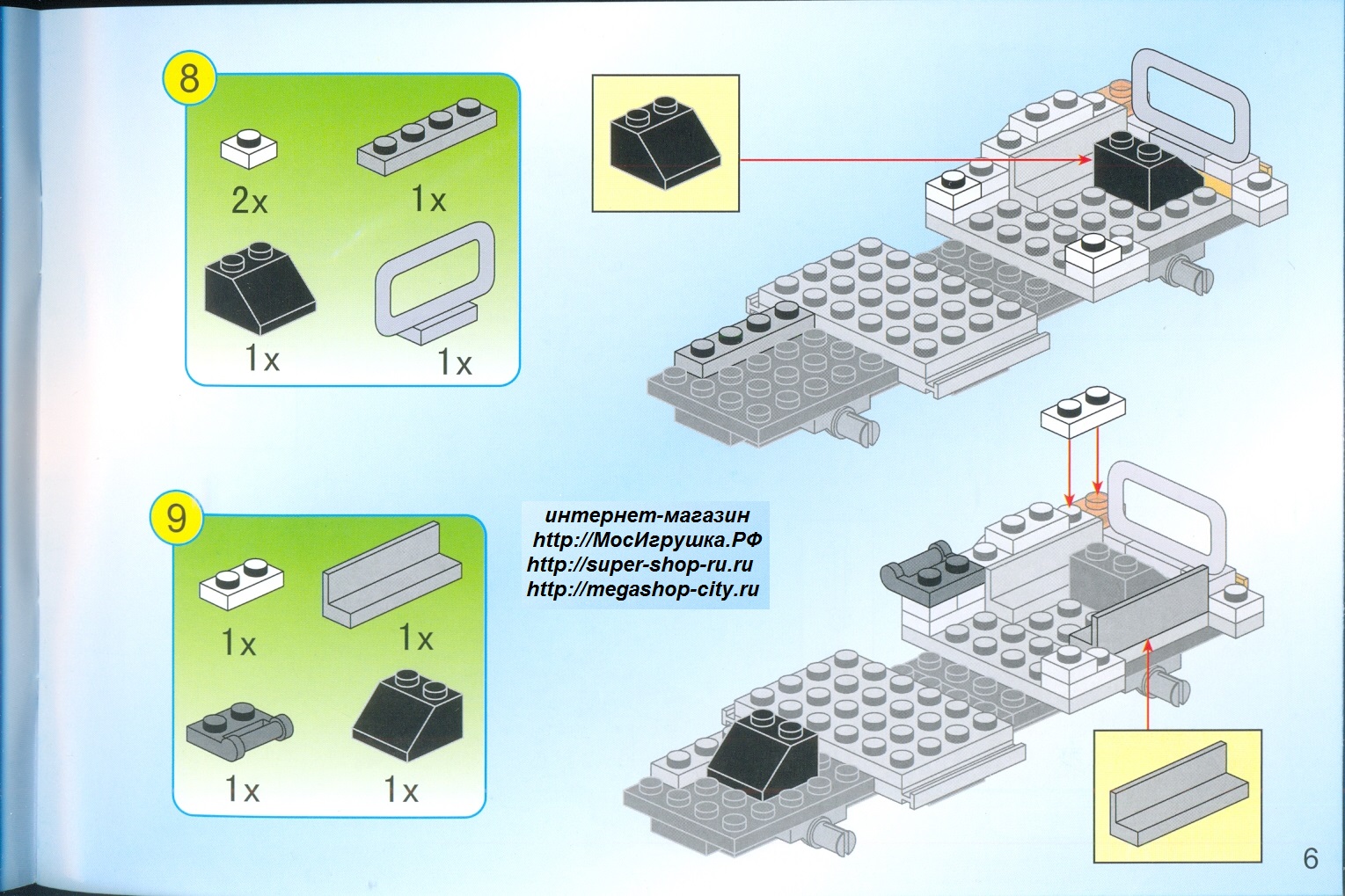 8

2x

1x

1x

1x

9

1x

1x

1x

1x

интернет-магазин
http://МосИгрушка.РФ
http://super-shop-ru.ru
http://megashop-city.ru

6