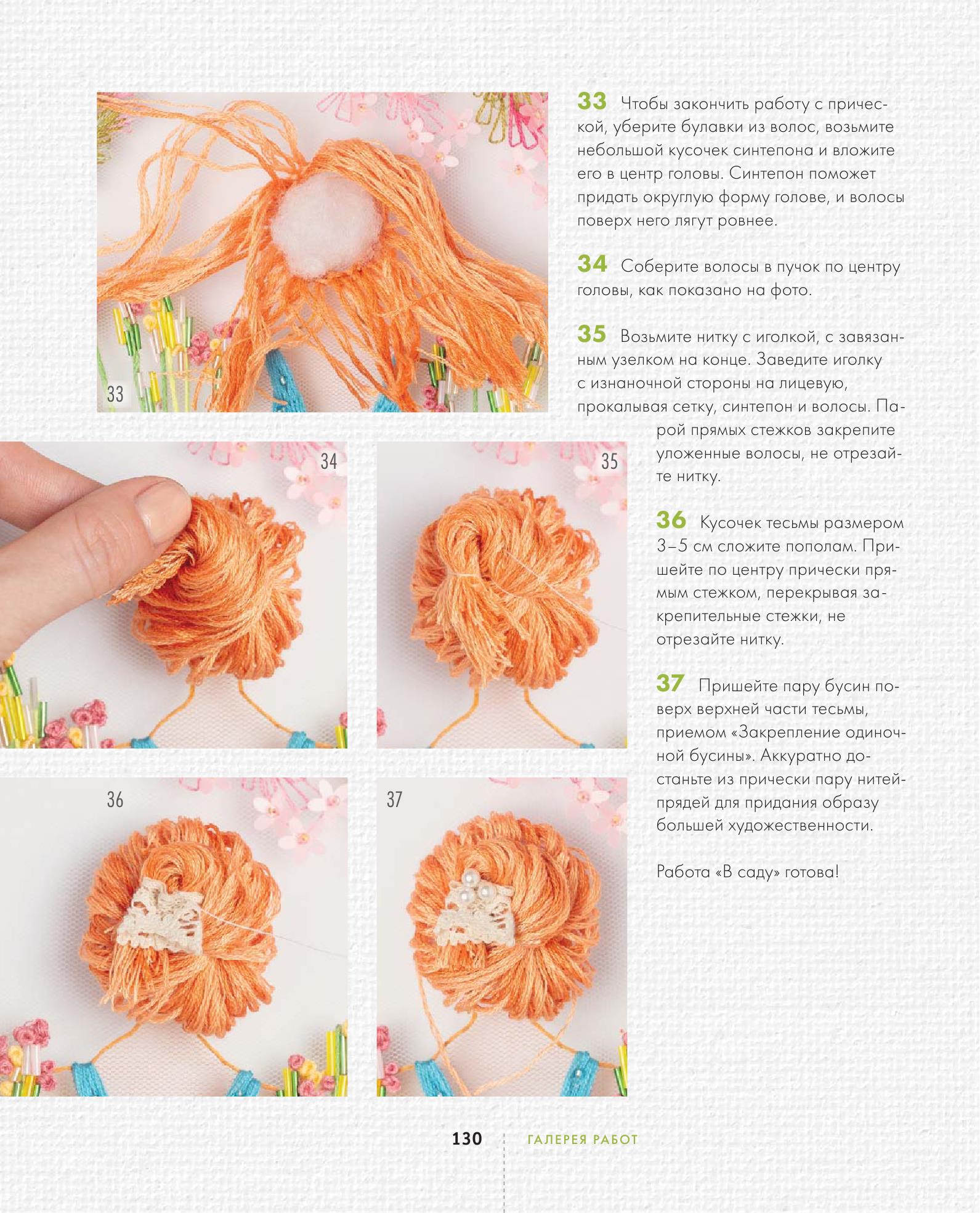 33

34

35

36

37

33 Чтобы закончить работу с прической, уберите булавки из волос, возьмите небольшой кусочек синтепона и вложите его в центр головы. Синтепон поможет придать округлую форму голове, и волосы поверх него лягут ровнее.

34 Соберите волосы в пучок по центру головы, как показано на фото.

35 Возьмите нитку с иголкой, с завязанным узелком на конце. Заведите иголку с изнаночной стороны на лицевую, прокалывая сетку, синтепон и волосы. Парой прямых стежков закрепите уложенные волосы, не отрезайте нитку.

36 Кусочек тесьмы размером 3–5 см сложите пополам. Пришейте по центру прически прямым стежком, перекрывая закрепительные стежки, не отрезайте нитку.

37 Пришейте пару бусин поверх верхней части тесьмы, приемом «Закрепление одиночной бусины». Аккуратно достаньте из прически пару нитей-прядей для придания образу большей художественности.

Работа «В саду» готова!

130 ГАЛЕРЕЯ РАБОТ