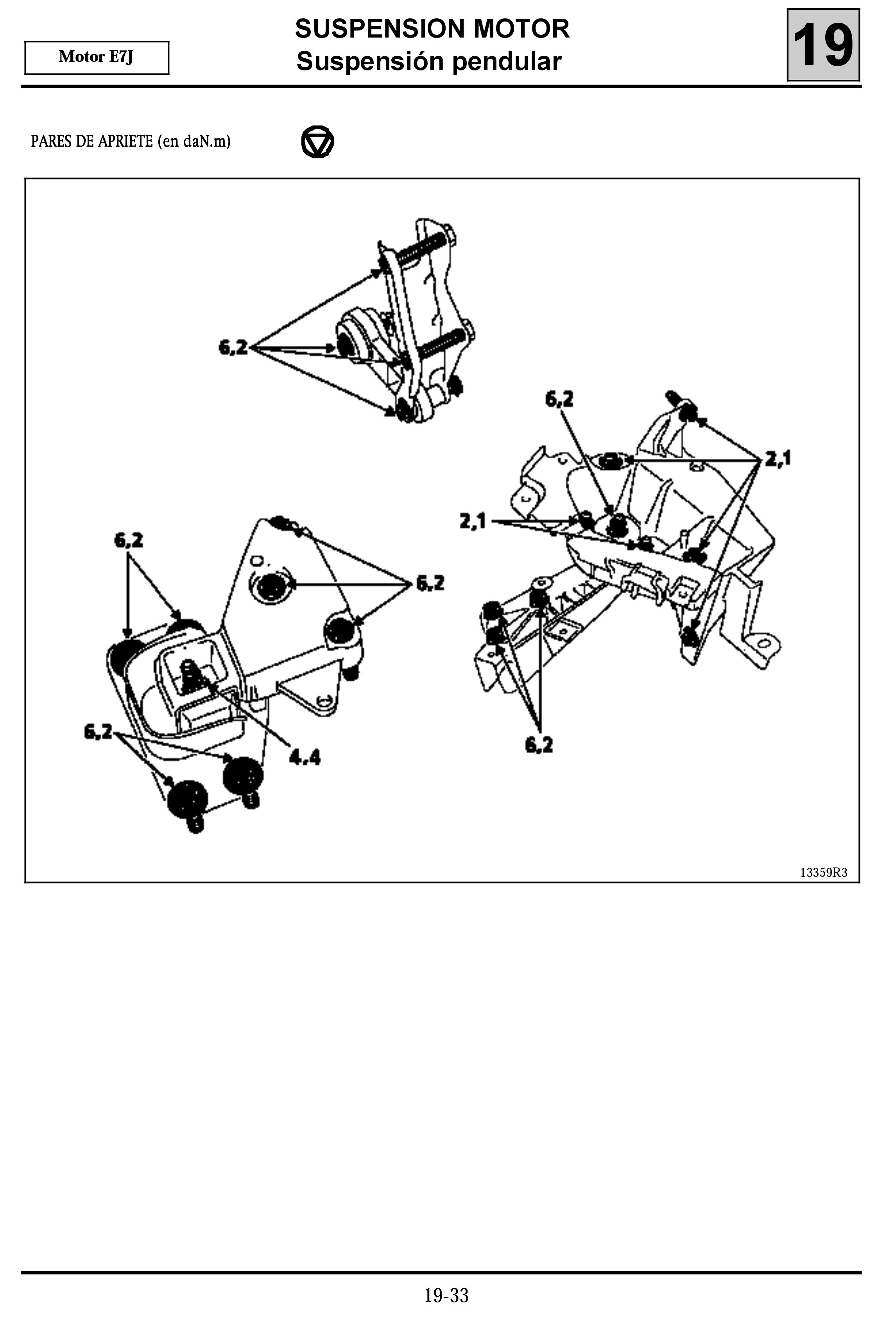 Motor E7J

SUSPENSION MOTOR
Suspensión pendular

19

PARES DE APRIETE (en daN.m)

6,2

6,2

2,1

2,1

6,2

6,2

6,2

4.4

6,2

13359R3

19-33