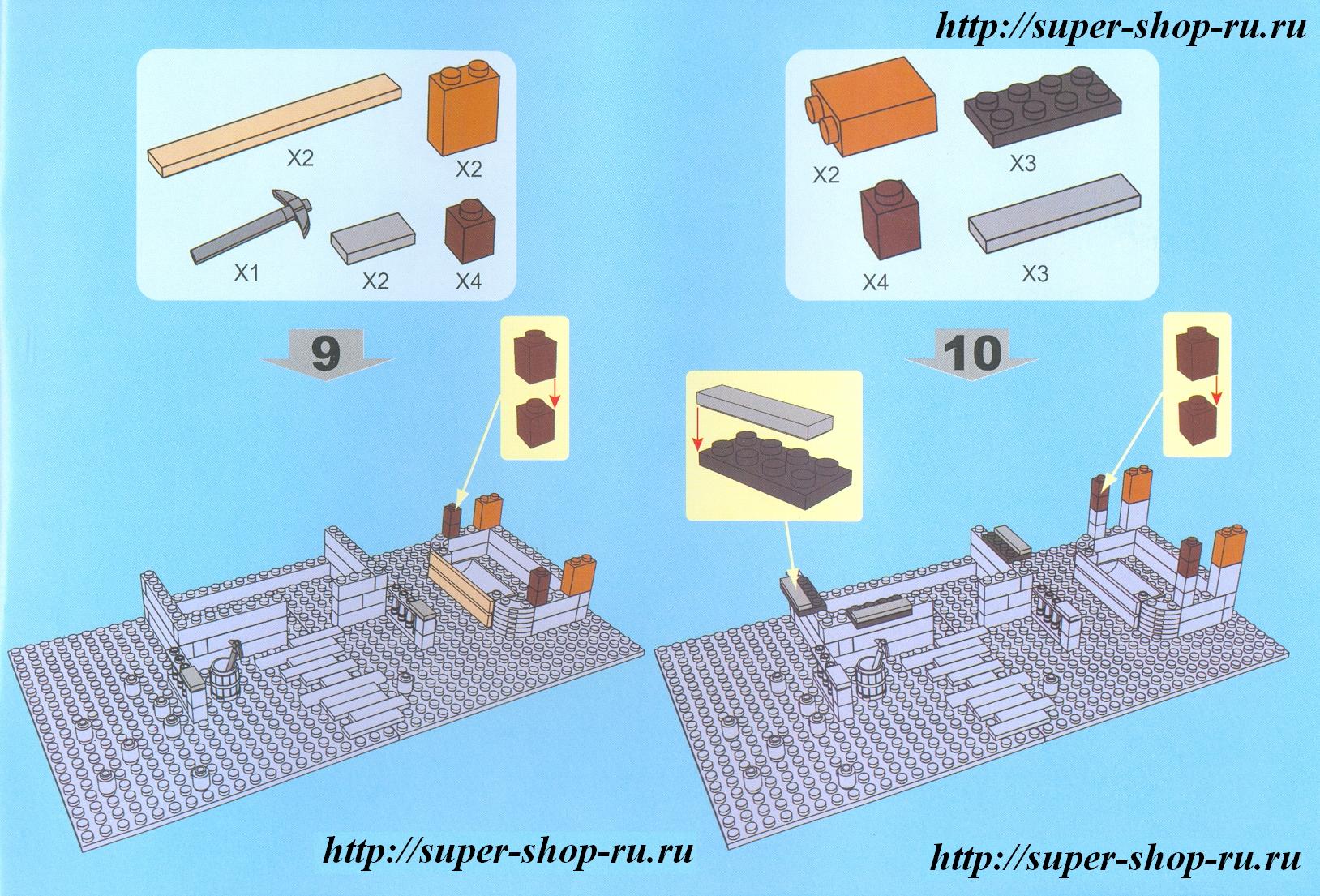 http://super-shop-ru.ru

X2

X2

X1

X2

X4

9

X2

X3

X4

X3

10

http://super-shop-ru.ru

http://super-shop-ru.ru