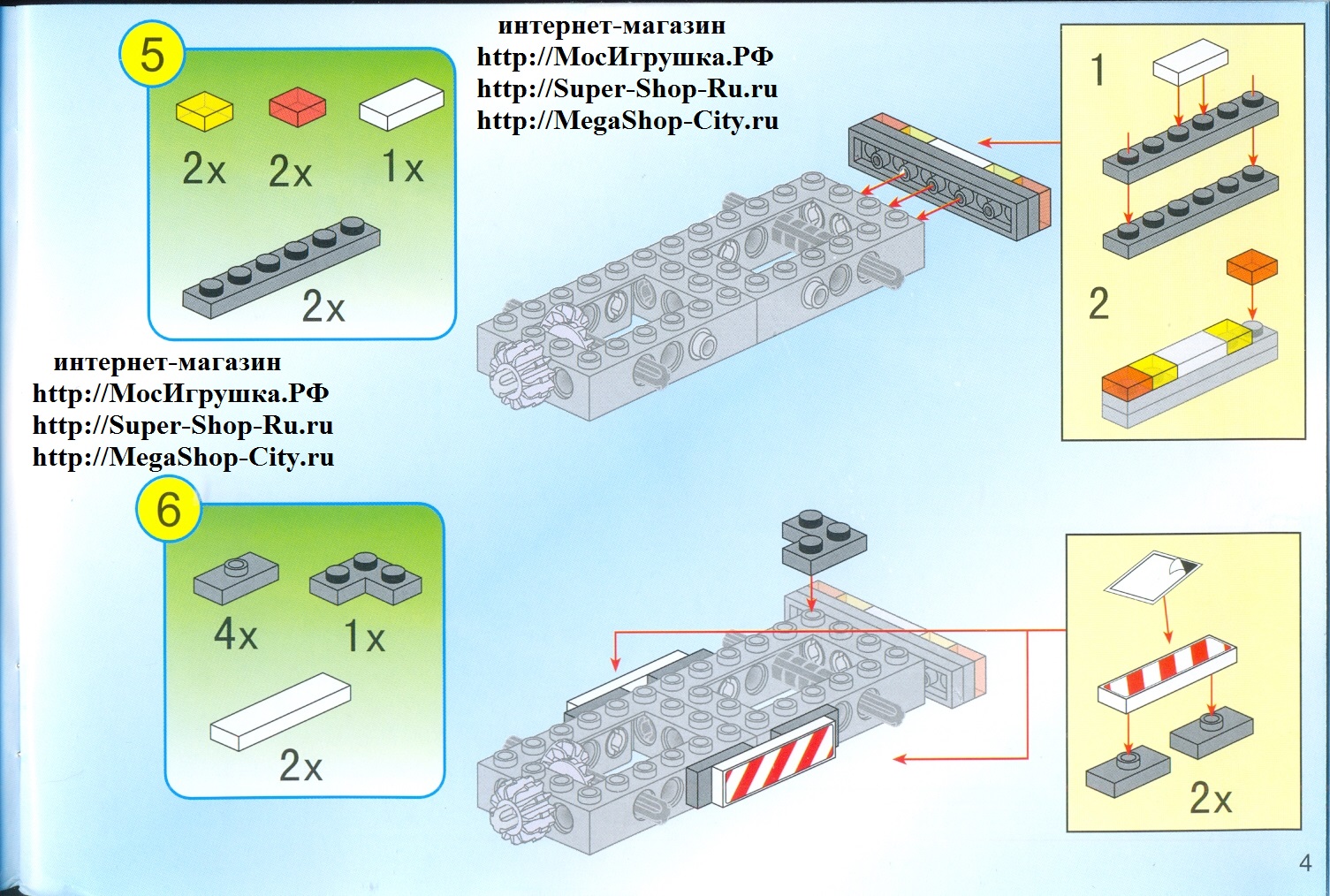 5

2x 2x 1x

2x

интернет-магазин
http://МосИгрушка.РФ
http://Super-Shop-Ru.ru
http://MegaShop-City.ru

1

2

интернет-магазин
http://МосИгрушка.РФ
http://Super-Shop-Ru.ru
http://MegaShop-City.ru

6

4x 1x

2x

2x

4