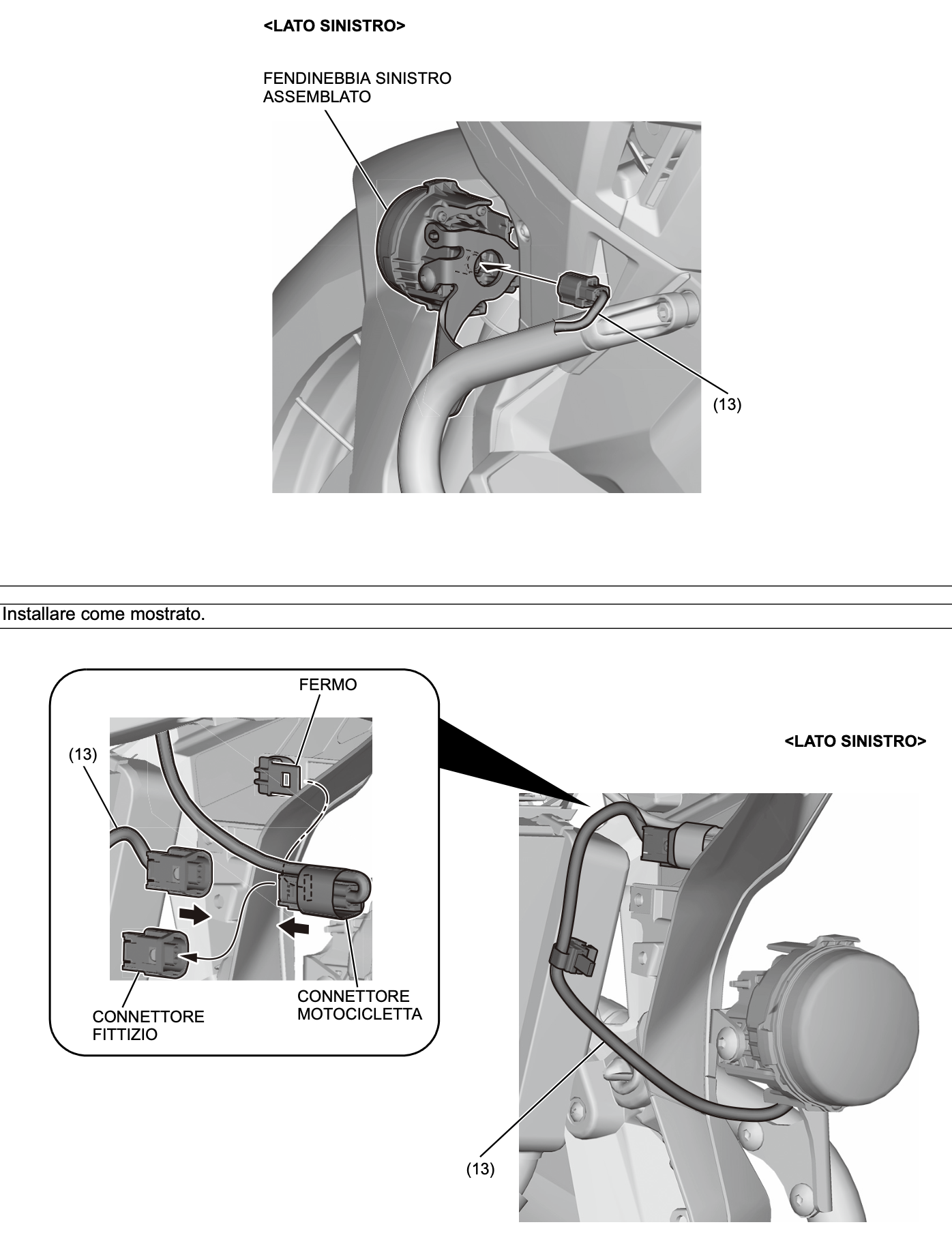 <LATO SINISTRO>

FENDINEBBIA SINISTRO ASSEMBLATO

(13)

Installare come mostrato.

FERMO

(13)

CONNETTORE FITTIZIO

CONNETTORE MOTOCICLETTA

<LATO SINISTRO>

(13)