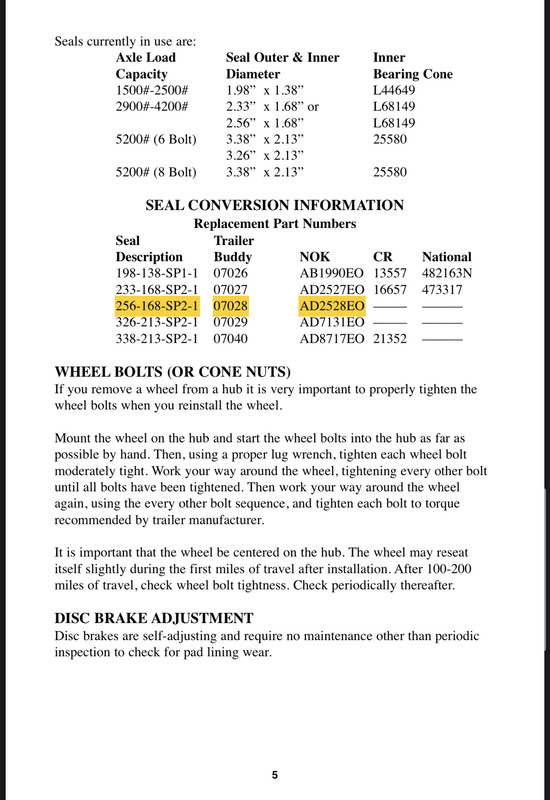 Seals currently in use are:

| Axle Load Capacity | Seal Outer & Inner Diameter | Inner Bearing Cone |
|---|---|---|
| 1500#-2500# | 1.98" x 1.38" | L44649 |
| 2900#-4200# | 2.33" x 1.68" or | L68149 |
| | 2.56" x 1.68" | L68149 |
| 5200# (6 Bolt) | 3.38" x 2.13" | 25580 |
| | 3.26" x 2.13" | |
| 5200# (8 Bolt) | 3.38" x 2.13" | 25580 |

SEAL CONVERSION INFORMATION
Replacement Part Numbers

| Seal Description | Trailer Buddy | NOK | CR | National |
|---|---|---|---|---|
| 198-138-SP1-1 | 07026 | AB1990EO | 13557 | 482163N |
| 233-168-SP2-1 | 07027 | AD2527EO | 16657 | 473317 |
| 256-168-SP2-1 | 07028 | AD2528EO | —— | —— |
| 326-213-SP2-1 | 07029 | AD7131EO | —— | —— |
| 338-213-SP2-1 | 07040 | AD8717EO | 21352 | —— |

WHEEL BOLTS (OR CONE NUTS)
If you remove a wheel from a hub it is very important to properly tighten the wheel bolts when you reinstall the wheel.

Mount the wheel on the hub and start the wheel bolts into the hub as far as possible by hand. Then, using a proper lug wrench, tighten each wheel bolt moderately tight. Work your way around the wheel, tightening every other bolt until all bolts have been tightened. Then work your way around the wheel again, using the every other bolt sequence, and tighten each bolt to torque recommended by trailer manufacturer.

It is important that the wheel be centered on the hub. The wheel may reseat itself slightly during the first miles of travel after installation. After 100-200 miles of travel, check wheel bolt tightness. Check periodically thereafter.

DISC BRAKE ADJUSTMENT
Disc brakes are self-adjusting and require no maintenance other than periodic inspection to check for pad lining wear.

5