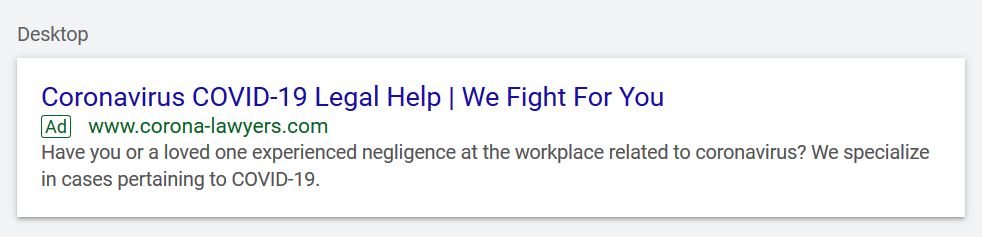 Desktop

Coronavirus COVID-19 Legal Help | We Fight For You

Ad www.corona-lawyers.com

Have you or a loved one experienced negligence at the workplace related to coronavirus? We specialize in cases pertaining to COVID-19.