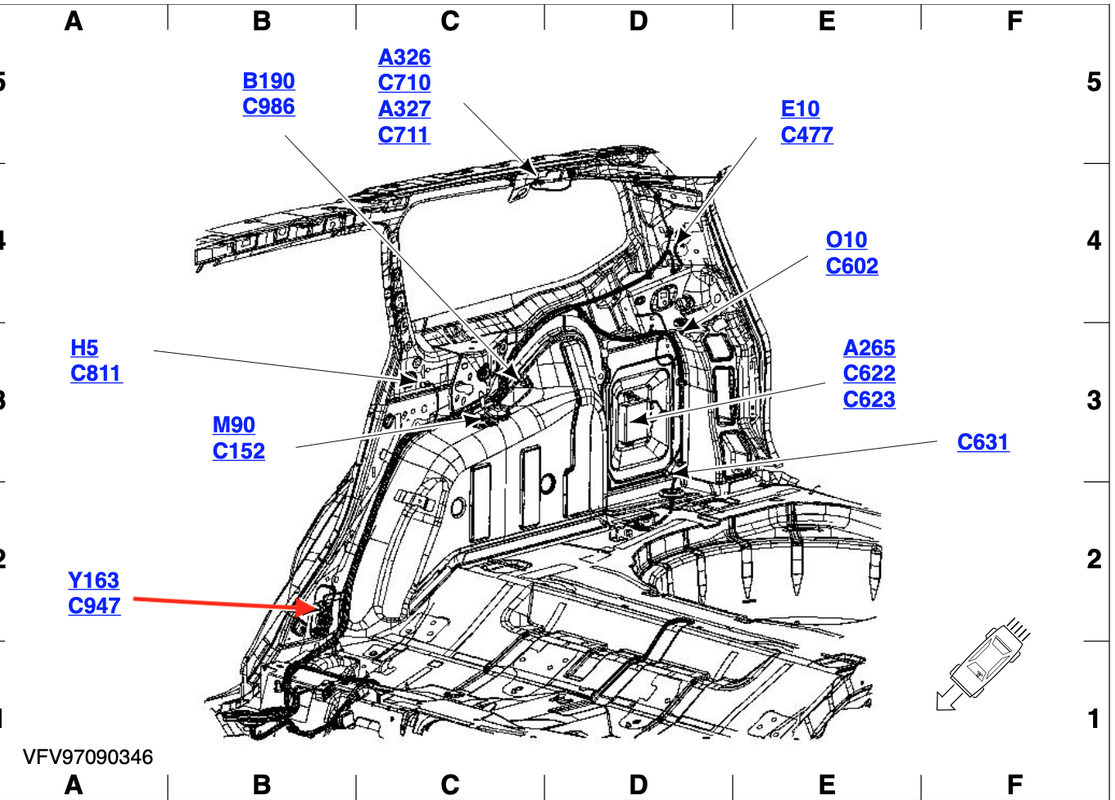 A B C D E F

5 5

4 4

3 3

2 2

1 1

B190
C986

A326
C710
A327
C711

E10
C477

O10
C602

H5
C811

A265
C622
C623

M90
C152

C631

Y163
C947

VFV97090346

A B C D E F