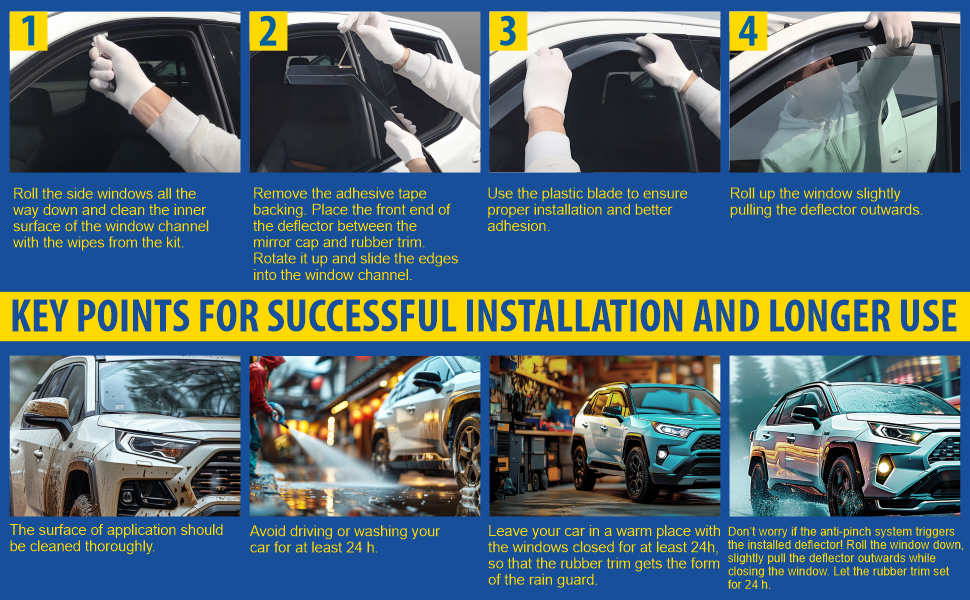 1

Roll the side windows all the way down and clean the inner surface of the window channel with the wipes from the kit.

2

Remove the adhesive tape backing. Place the front end of the deflector between the mirror cap and rubber trim. Rotate it up and slide the edges into the window channel.

3

Use the plastic blade to ensure proper installation and better adhesion.

4

Roll up the window slightly pulling the deflector outwards.

KEY POINTS FOR SUCCESSFUL INSTALLATION AND LONGER USE

The surface of application should be cleaned thoroughly.

Avoid driving or washing your car for at least 24 h.

Leave your car in a warm place with the windows closed for at least 24h, so that the rubber trim gets the form of the rain guard.

Don't worry if the anti-pinch system triggers the installed deflector! Roll the window down, slightly pull the deflector outwards while closing the window. Let the rubber trim set for 24 h.